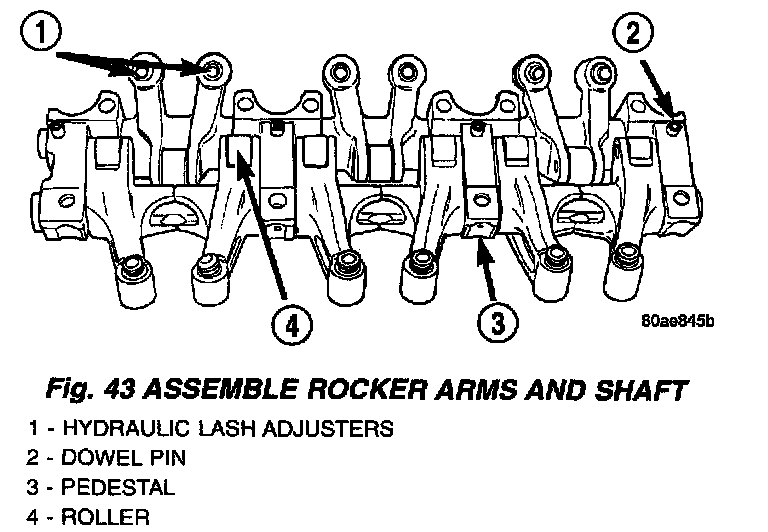 1

2

4

3

80ae845b

Fig. 43 ASSEMBLE ROCKER ARMS AND SHAFT

1 - HYDRAULIC LASH ADJUSTERS
2 - DOWEL PIN
3 - PEDESTAL
4 - ROLLER