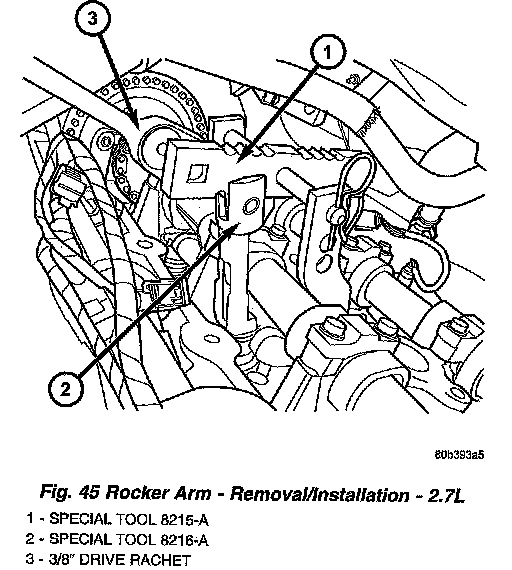 3

1

2

80b393a5

Fig. 45 Rocker Arm - Removal/Installation - 2.7L

1 - SPECIAL TOOL 8215-A
2 - SPECIAL TOOL 8216-A
3 - 3/8" DRIVE RACHET