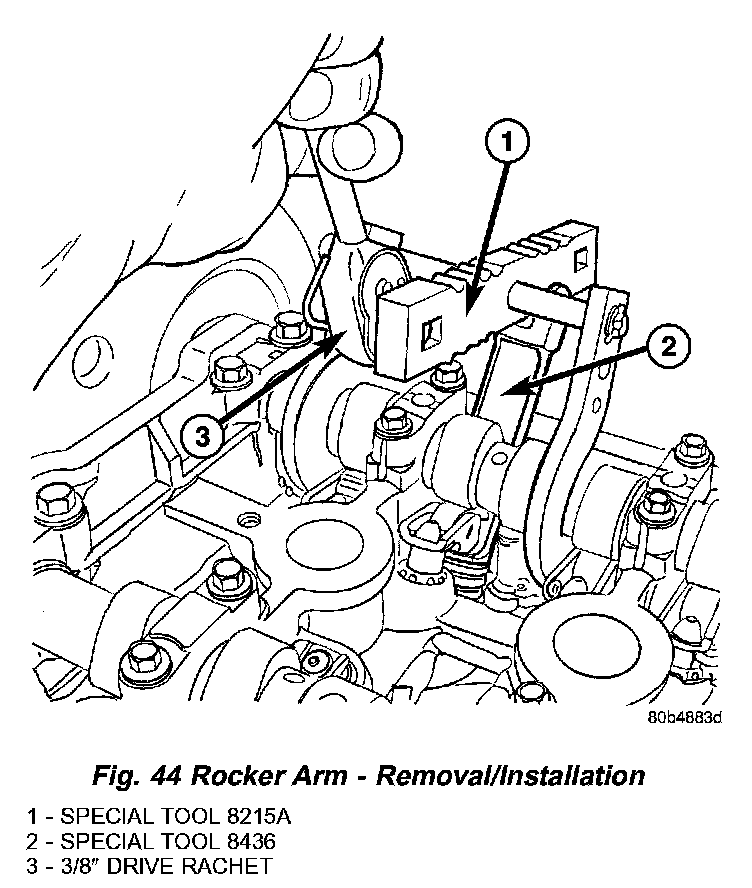 1

2

3

80b4883d

Fig. 44 Rocker Arm - Removal/Installation

1 - SPECIAL TOOL 8215A
2 - SPECIAL TOOL 8436
3 - 3/8" DRIVE RACHET