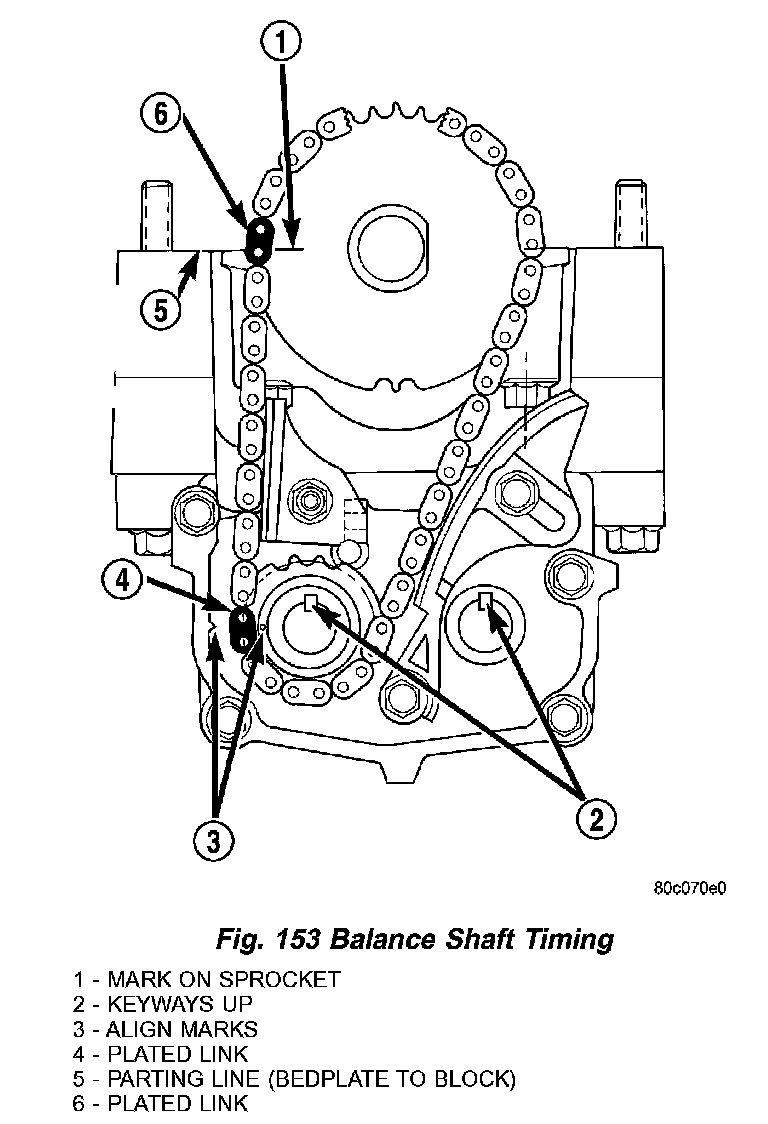 1

6

5

4

3

2

80c070e0

Fig. 153 Balance Shaft Timing

1 - MARK ON SPROCKET
2 - KEYWAYS UP
3 - ALIGN MARKS
4 - PLATED LINK
5 - PARTING LINE (BEDPLATE TO BLOCK)
6 - PLATED LINK