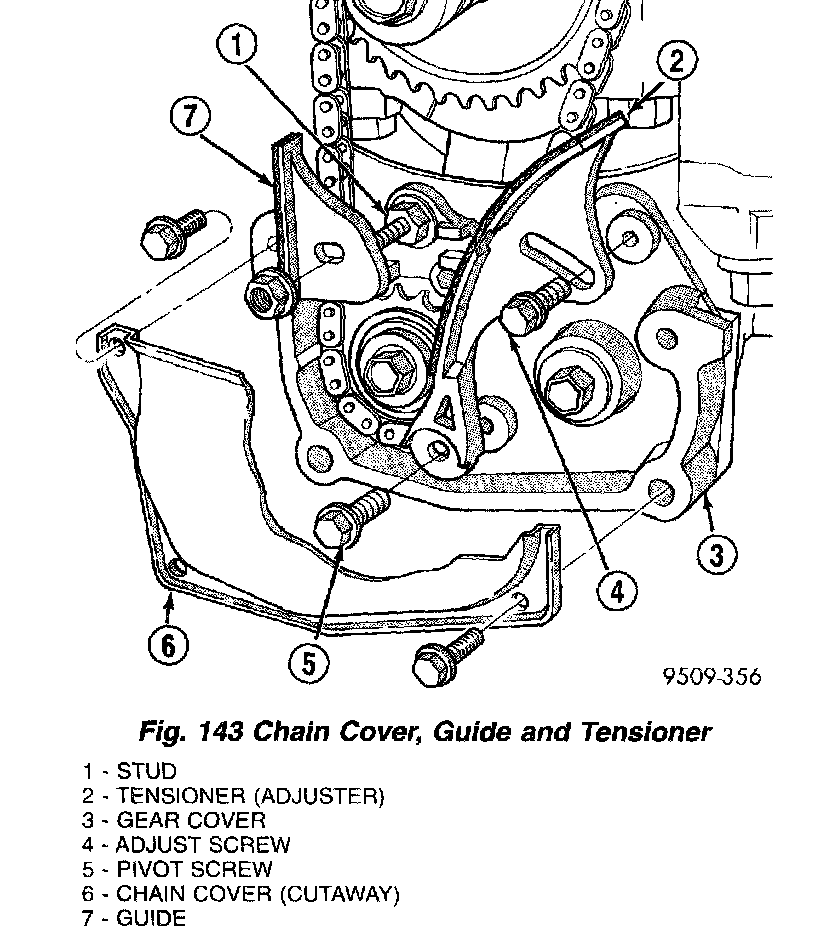 1
2
7
3
4
6
5
9509-356

Fig. 143 Chain Cover, Guide and Tensioner

1 - STUD
2 - TENSIONER (ADJUSTER)
3 - GEAR COVER
4 - ADJUST SCREW
5 - PIVOT SCREW
6 - CHAIN COVER (CUTAWAY)
7 - GUIDE