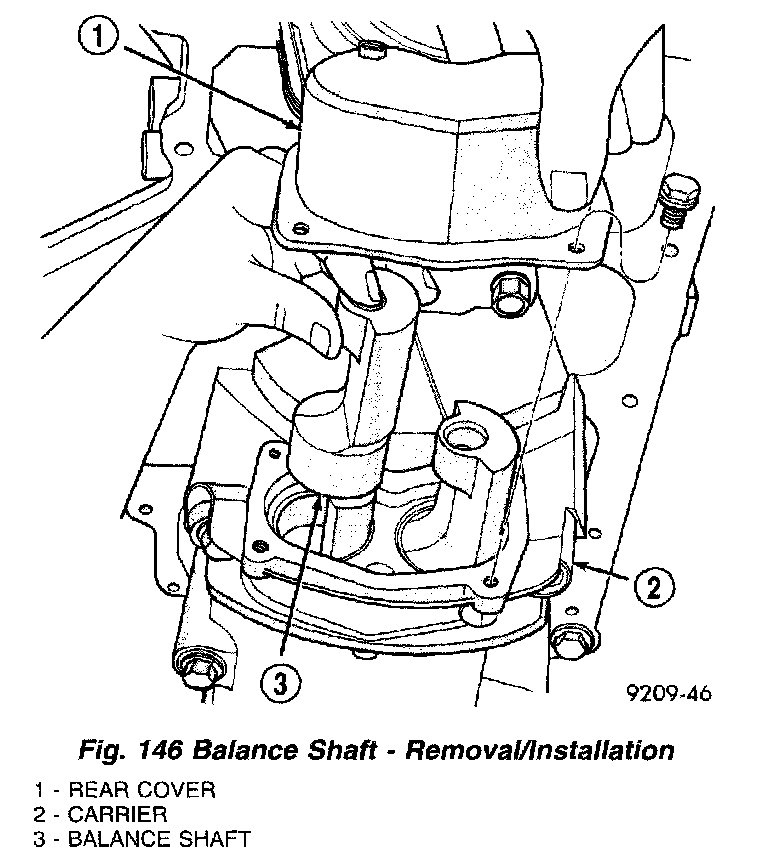 1

2

3

9209-46

Fig. 146 Balance Shaft - Removal/Installation

1 - REAR COVER
2 - CARRIER
3 - BALANCE SHAFT