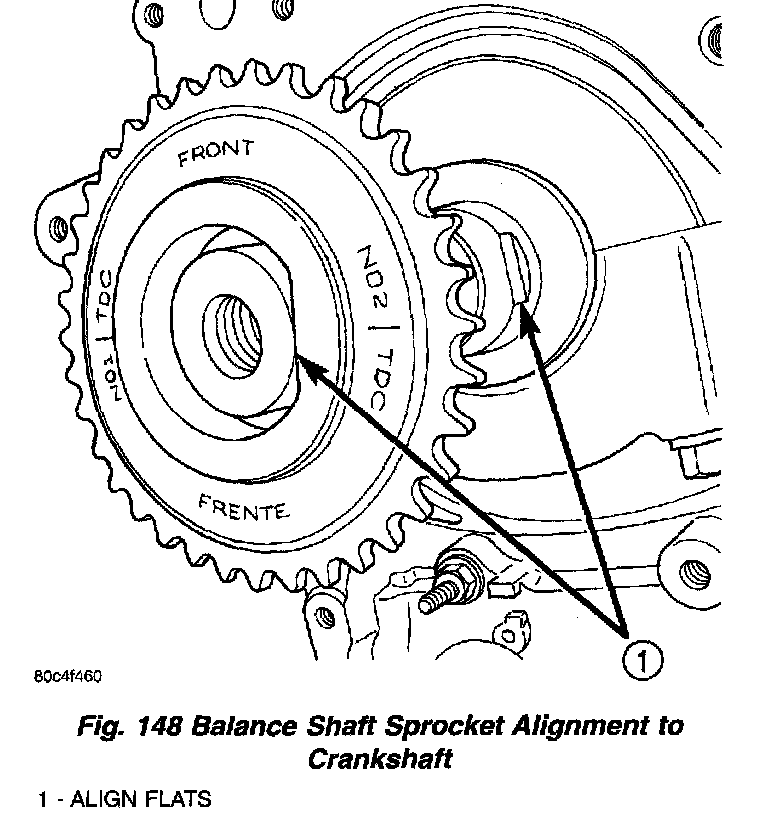 FRONT

NO1 | TDC

NO2 | TDC

FRENTE

1

80c4f460

Fig. 148 Balance Shaft Sprocket Alignment to Crankshaft

1 - ALIGN FLATS