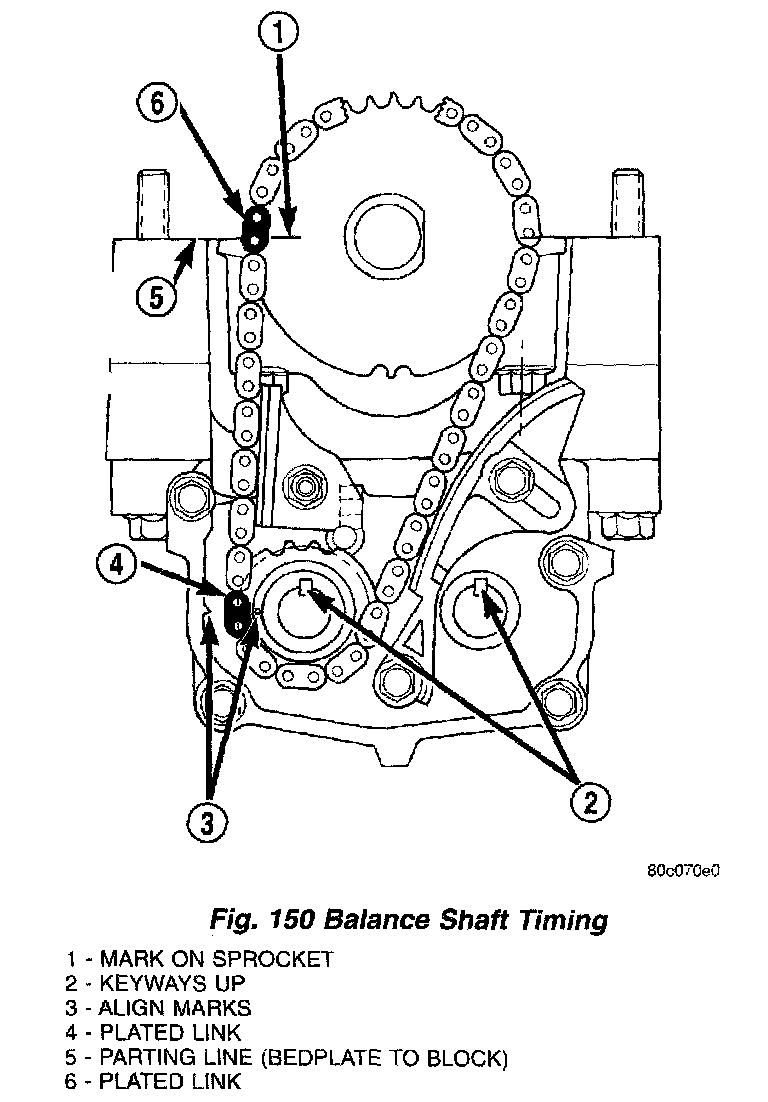 1
6
5
4
3
2

80c070e0

Fig. 150 Balance Shaft Timing

1 - MARK ON SPROCKET
2 - KEYWAYS UP
3 - ALIGN MARKS
4 - PLATED LINK
5 - PARTING LINE (BEDPLATE TO BLOCK)
6 - PLATED LINK