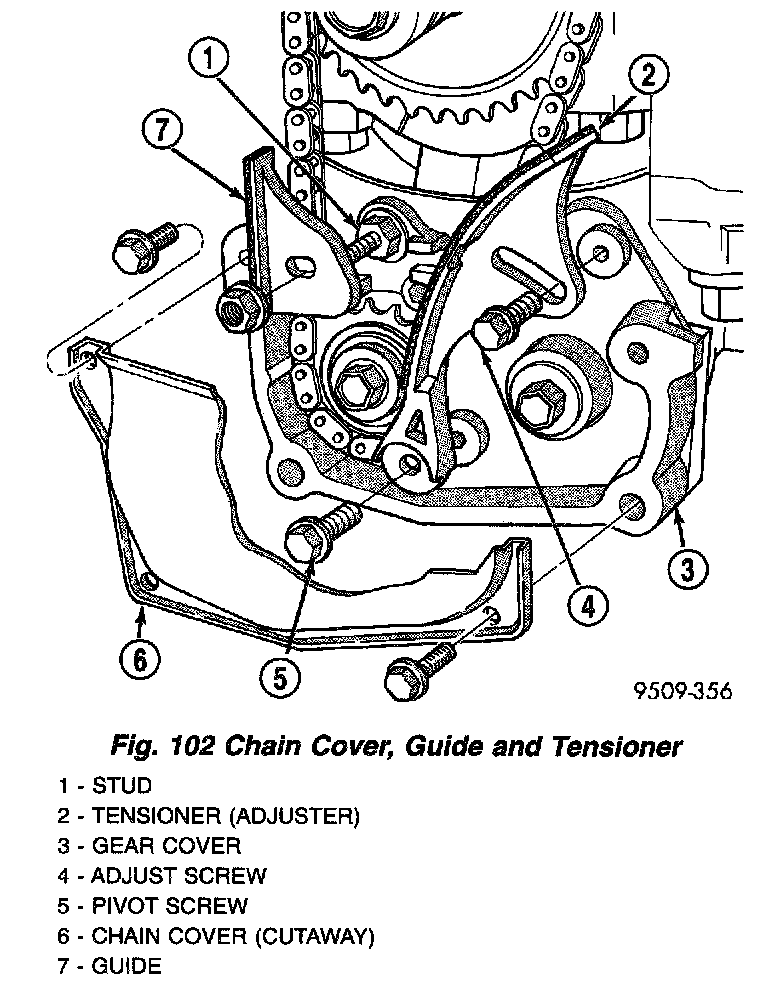 1
2
7
3
4
6
5
9509-356

Fig. 102 Chain Cover, Guide and Tensioner

1 - STUD
2 - TENSIONER (ADJUSTER)
3 - GEAR COVER
4 - ADJUST SCREW
5 - PIVOT SCREW
6 - CHAIN COVER (CUTAWAY)
7 - GUIDE