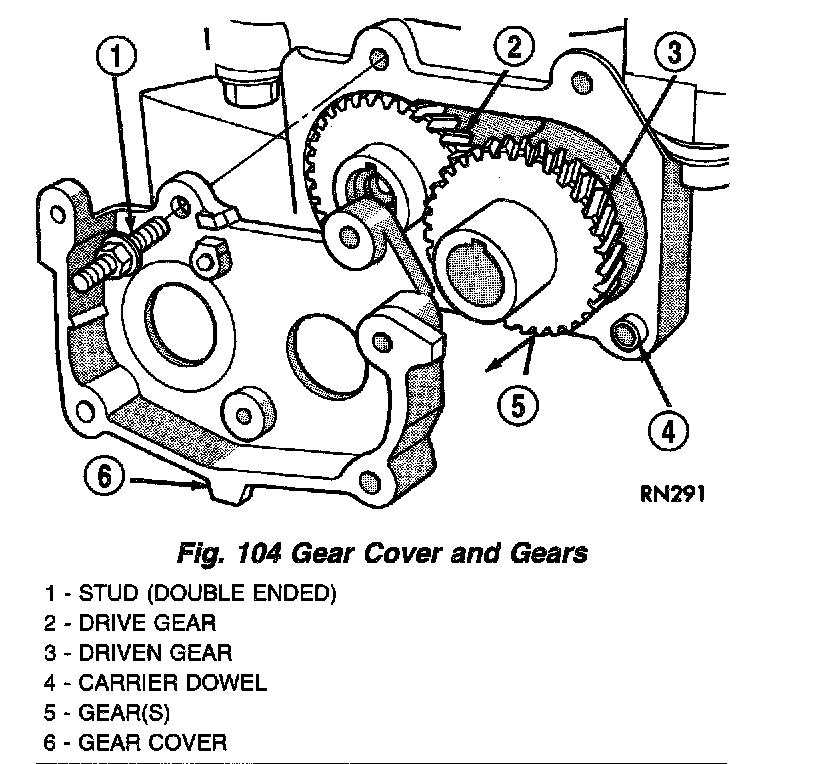 1
2
3
4
5
6
RN291

Fig. 104 Gear Cover and Gears

1 - STUD (DOUBLE ENDED)
2 - DRIVE GEAR
3 - DRIVEN GEAR
4 - CARRIER DOWEL
5 - GEAR(S)
6 - GEAR COVER