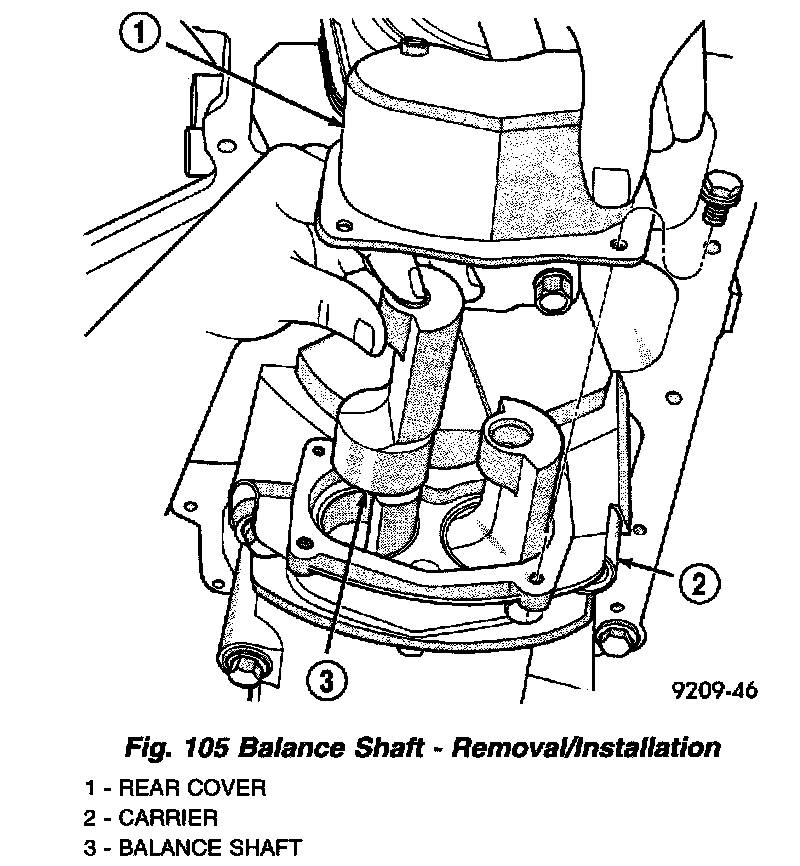 1

2

3

9209-46

Fig. 105 Balance Shaft - Removal/Installation

1 - REAR COVER
2 - CARRIER
3 - BALANCE SHAFT