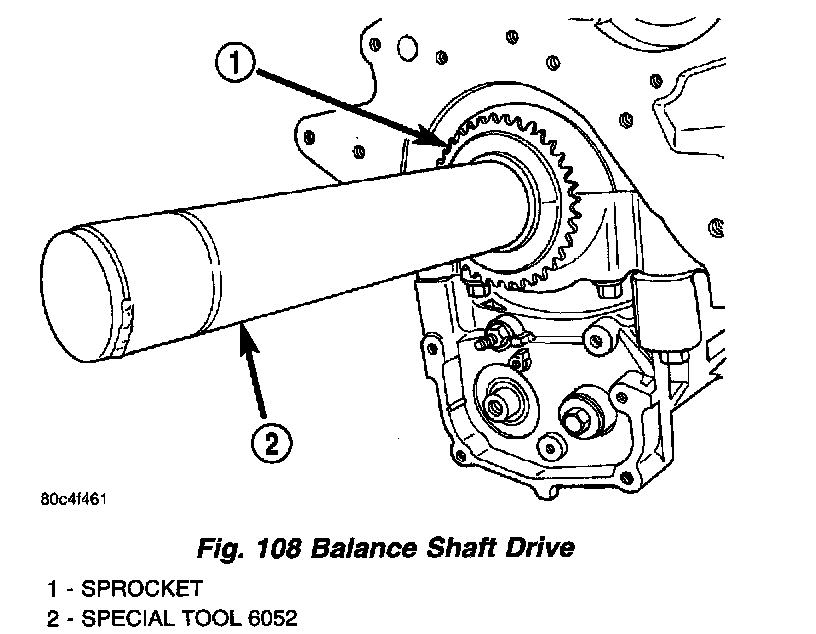 1

2

80c4f461

Fig. 108 Balance Shaft Drive

1 - SPROCKET
2 - SPECIAL TOOL 6052