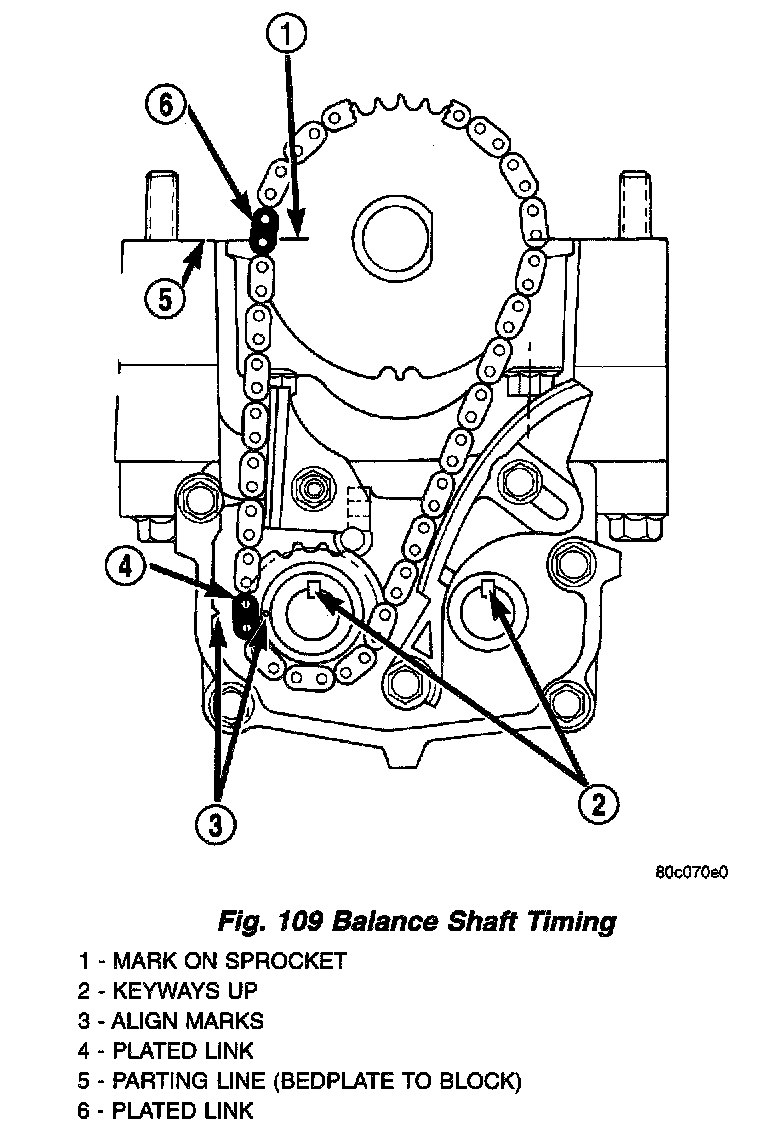 1

6

5

4

3

2

80c070e0

Fig. 109 Balance Shaft Timing

1 - MARK ON SPROCKET
2 - KEYWAYS UP
3 - ALIGN MARKS
4 - PLATED LINK
5 - PARTING LINE (BEDPLATE TO BLOCK)
6 - PLATED LINK