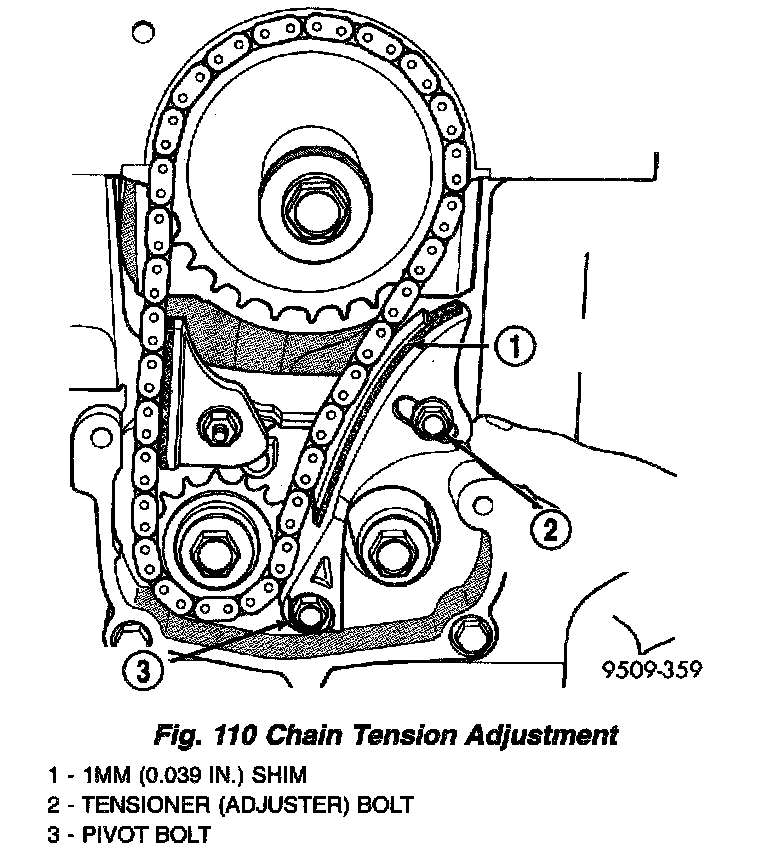 1

2

3

9509-359

Fig. 110 Chain Tension Adjustment

1 - 1MM (0.039 IN.) SHIM
2 - TENSIONER (ADJUSTER) BOLT
3 - PIVOT BOLT