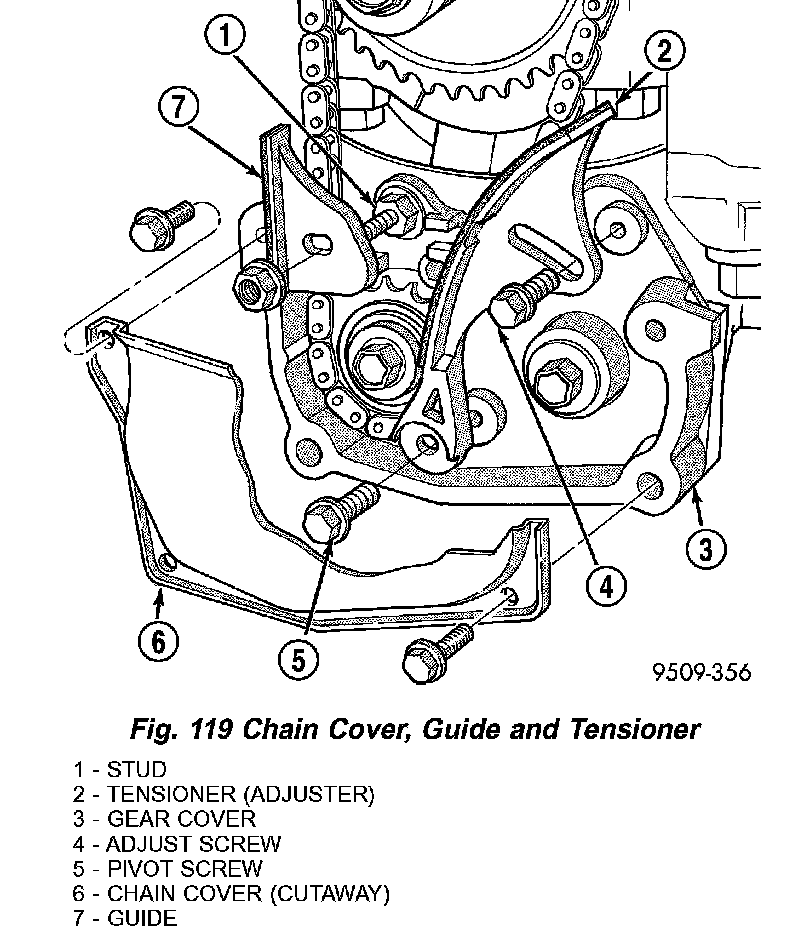 1
2
7
3
4
6
5
9509-356

Fig. 119 Chain Cover, Guide and Tensioner

1 - STUD
2 - TENSIONER (ADJUSTER)
3 - GEAR COVER
4 - ADJUST SCREW
5 - PIVOT SCREW
6 - CHAIN COVER (CUTAWAY)
7 - GUIDE