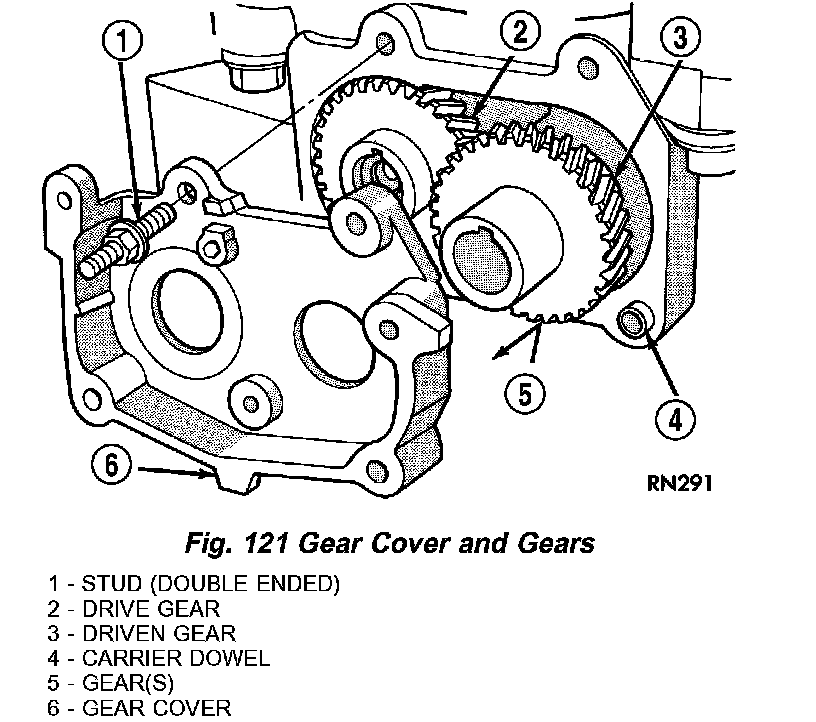 1
2
3
5
4
6
RN291

Fig. 121 Gear Cover and Gears

1 - STUD (DOUBLE ENDED)
2 - DRIVE GEAR
3 - DRIVEN GEAR
4 - CARRIER DOWEL
5 - GEAR(S)
6 - GEAR COVER