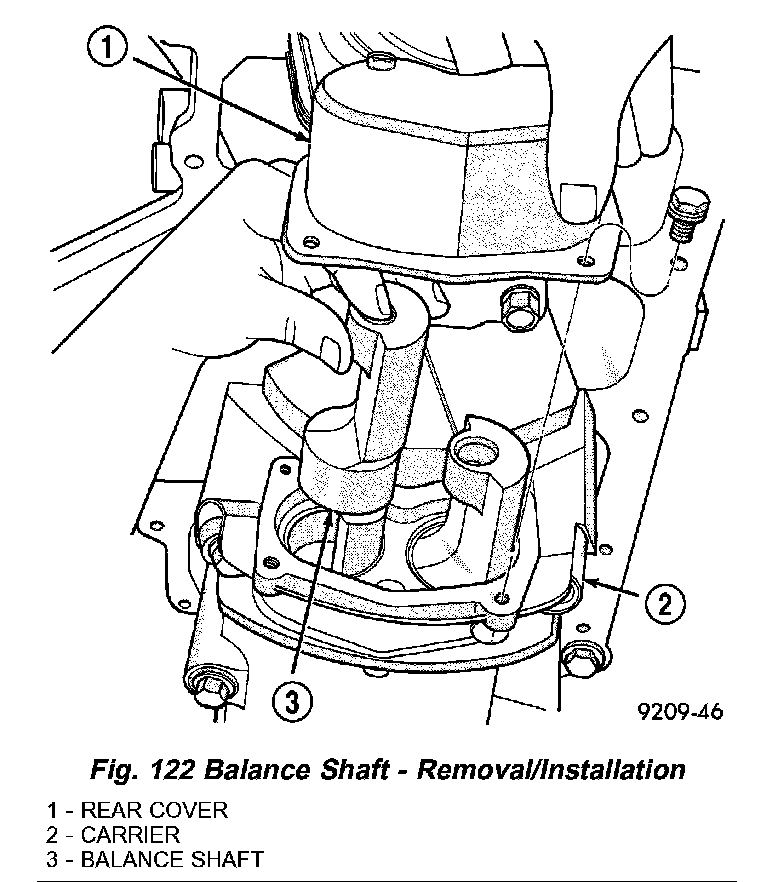 1

2

3

9209-46

Fig. 122 Balance Shaft - Removal/Installation

1 - REAR COVER
2 - CARRIER
3 - BALANCE SHAFT