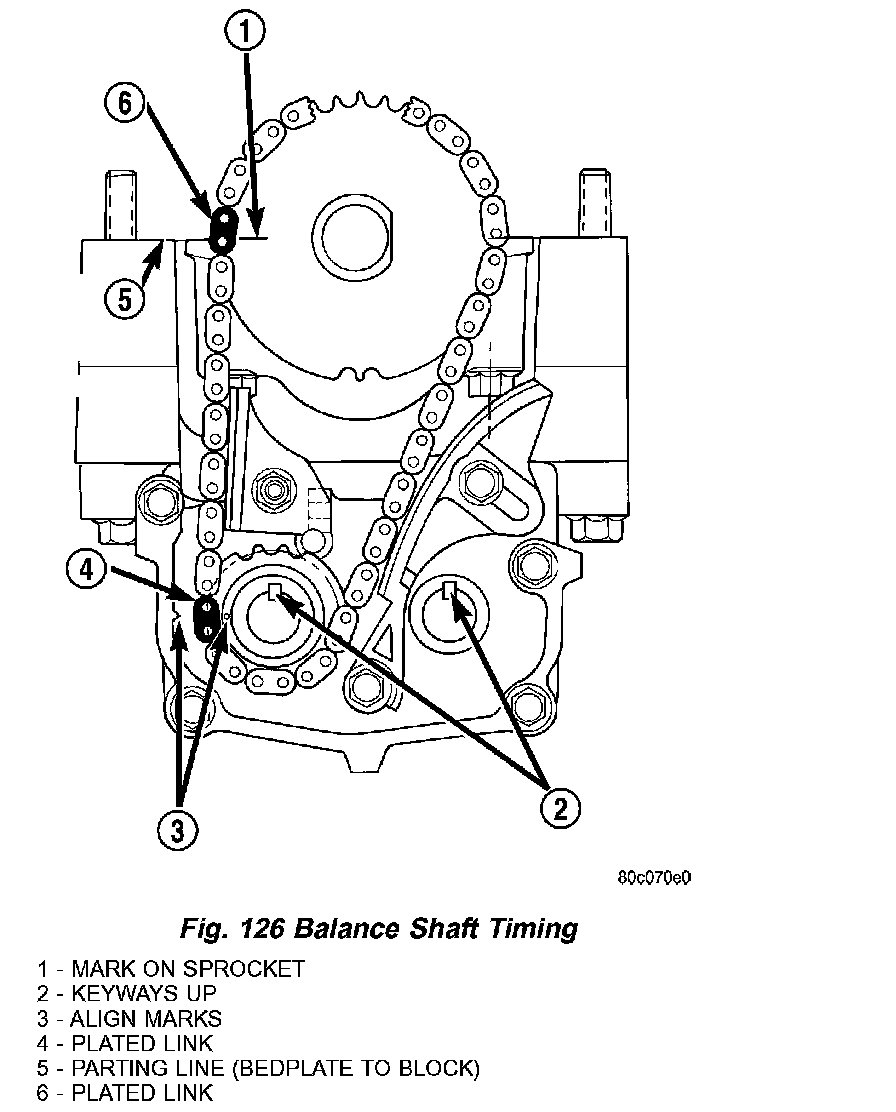 1
6
5
4
3
2

80c070e0

Fig. 126 Balance Shaft Timing

1 - MARK ON SPROCKET
2 - KEYWAYS UP
3 - ALIGN MARKS
4 - PLATED LINK
5 - PARTING LINE (BEDPLATE TO BLOCK)
6 - PLATED LINK