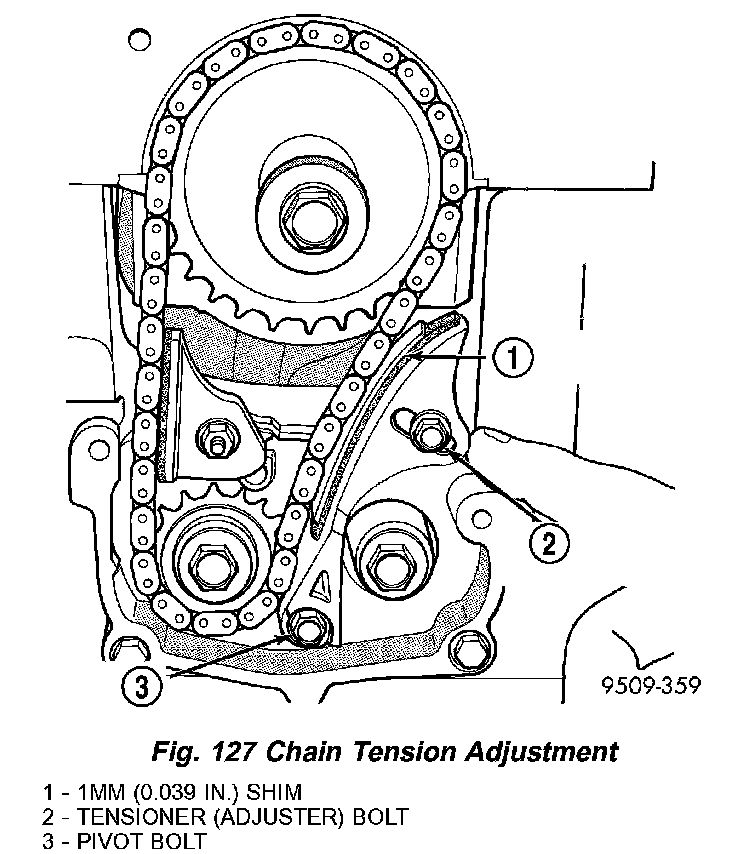 1

2

3

9509-359

Fig. 127 Chain Tension Adjustment

1 - 1MM (0.039 IN.) SHIM
2 - TENSIONER (ADJUSTER) BOLT
3 - PIVOT BOLT