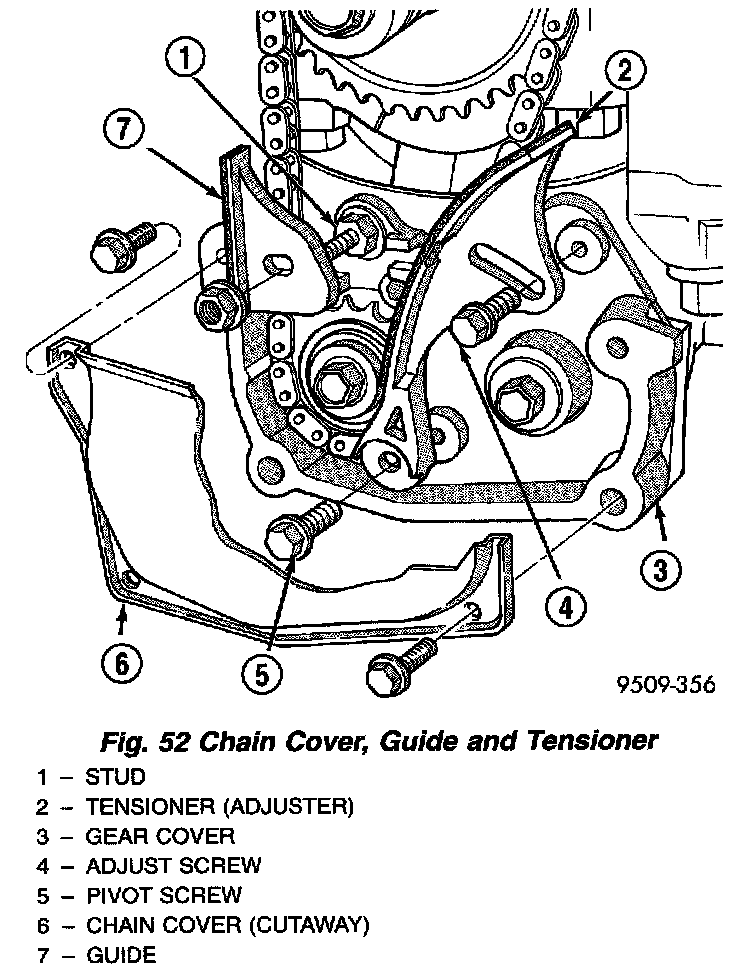 1
2
7
4
3
6
5
9509-356

Fig. 52 Chain Cover, Guide and Tensioner

1 – STUD
2 – TENSIONER (ADJUSTER)
3 – GEAR COVER
4 – ADJUST SCREW
5 – PIVOT SCREW
6 – CHAIN COVER (CUTAWAY)
7 – GUIDE