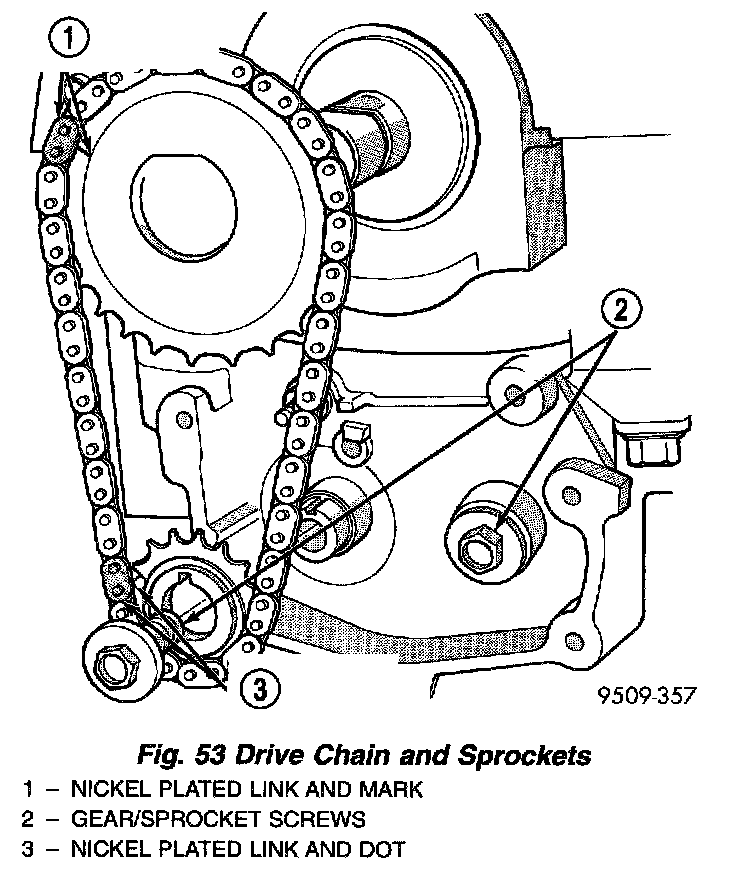 1

2

3

9509-357

Fig. 53 Drive Chain and Sprockets
1 – NICKEL PLATED LINK AND MARK
2 – GEAR/SPROCKET SCREWS
3 – NICKEL PLATED LINK AND DOT