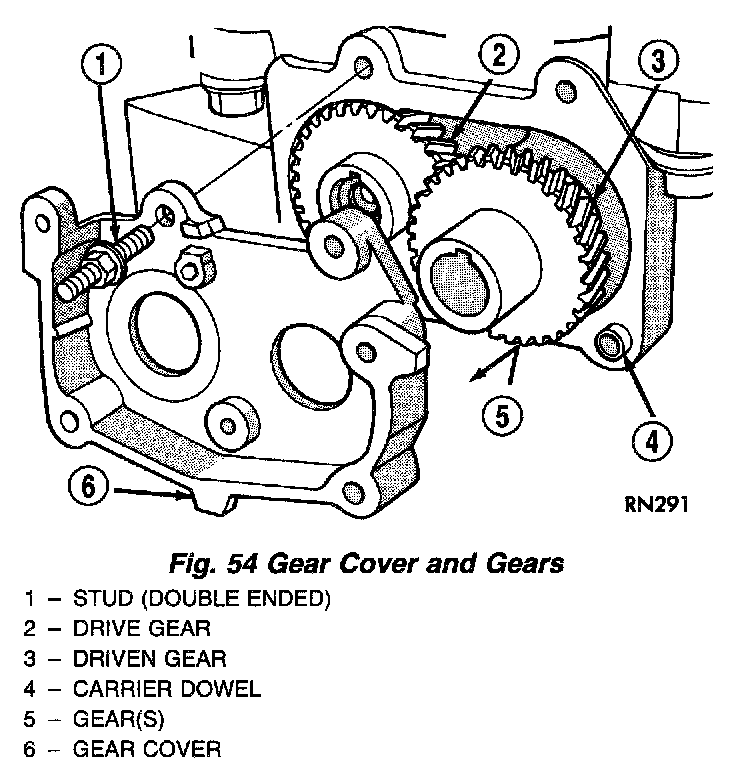 1
2
3
5
4
6
RN291

Fig. 54 Gear Cover and Gears

1 – STUD (DOUBLE ENDED)
2 – DRIVE GEAR
3 – DRIVEN GEAR
4 – CARRIER DOWEL
5 – GEAR(S)
6 – GEAR COVER