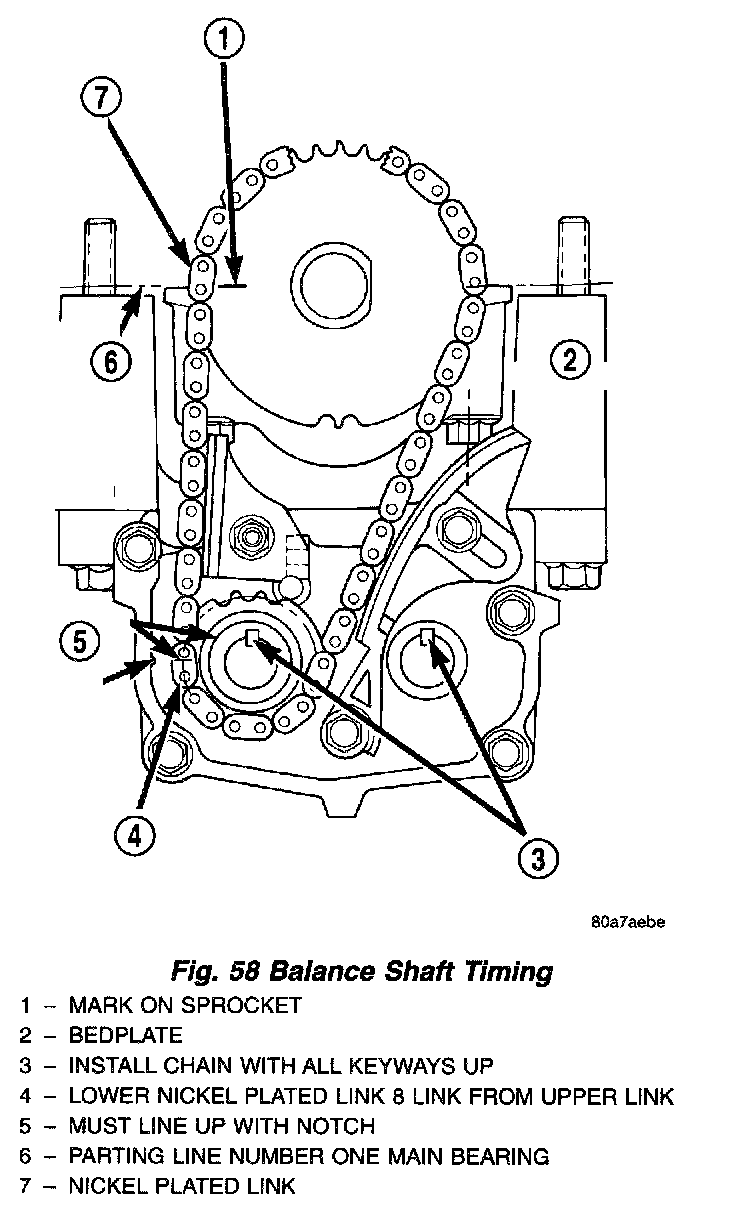 1

7

6

2

5

4

3

80a7aebe

Fig. 58 Balance Shaft Timing

1 – MARK ON SPROCKET
2 – BEDPLATE
3 – INSTALL CHAIN WITH ALL KEYWAYS UP
4 – LOWER NICKEL PLATED LINK 8 LINK FROM UPPER LINK
5 – MUST LINE UP WITH NOTCH
6 – PARTING LINE NUMBER ONE MAIN BEARING
7 – NICKEL PLATED LINK