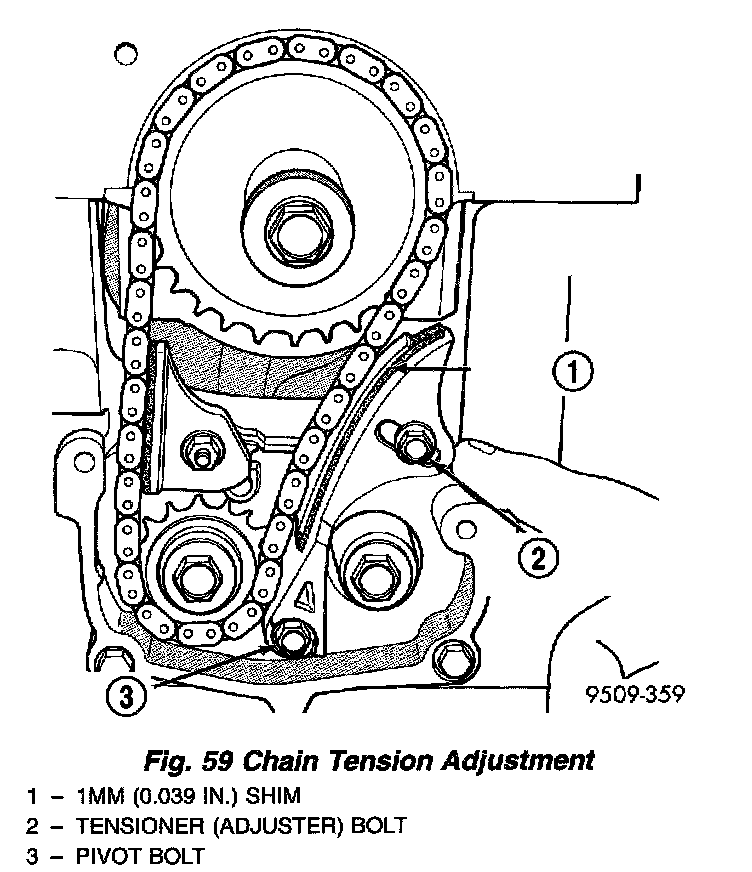 1
2
3
9509-359

Fig. 59 Chain Tension Adjustment

1 – 1MM (0.039 IN.) SHIM
2 – TENSIONER (ADJUSTER) BOLT
3 – PIVOT BOLT