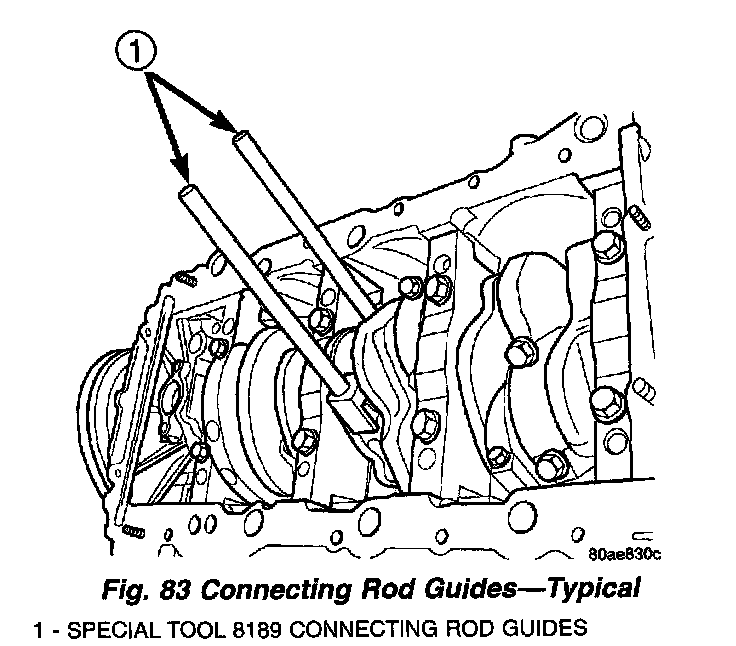 1

80ae830c

Fig. 83 Connecting Rod Guides—Typical

1 - SPECIAL TOOL 8189 CONNECTING ROD GUIDES