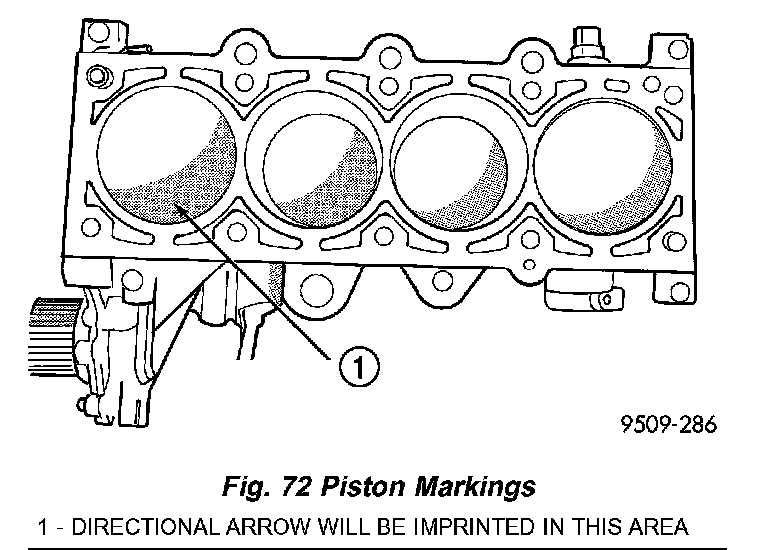 1

9509-286

Fig. 72 Piston Markings

1 - DIRECTIONAL ARROW WILL BE IMPRINTED IN THIS AREA