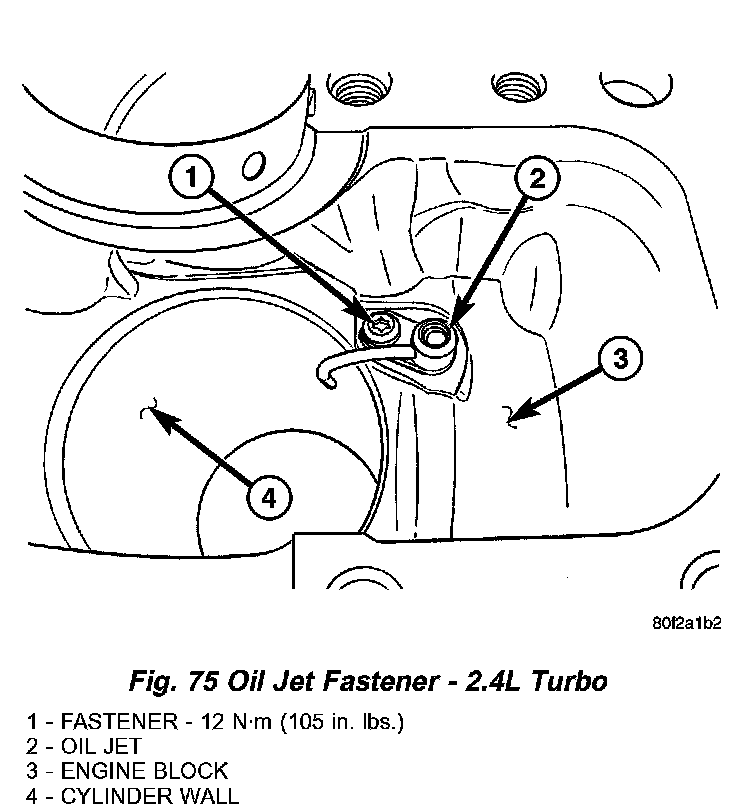 1

2

3

4

80f2a1b2

Fig. 75 Oil Jet Fastener - 2.4L Turbo

1 - FASTENER - 12 N·m (105 in. lbs.)
2 - OIL JET
3 - ENGINE BLOCK
4 - CYLINDER WALL