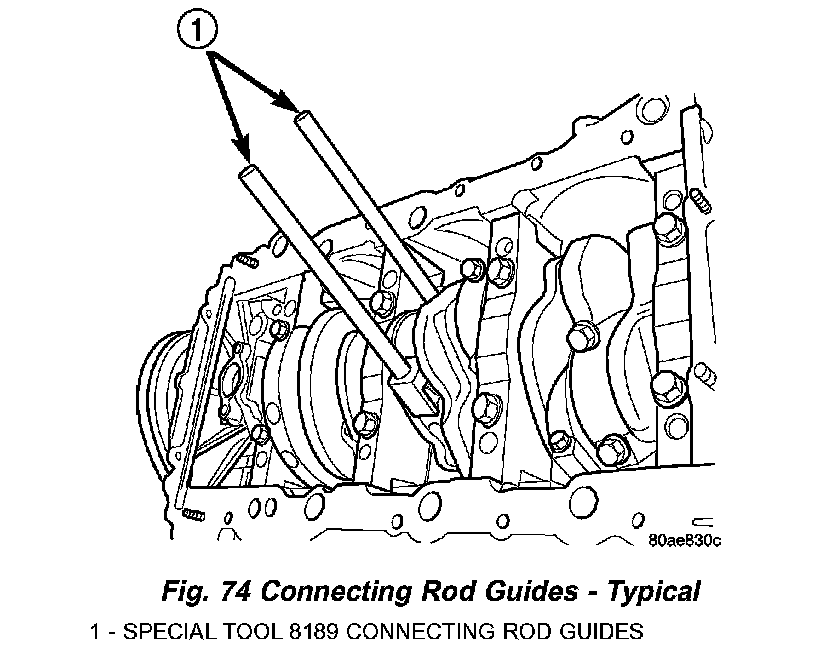 1

80ae830c

Fig. 74 Connecting Rod Guides - Typical

1 - SPECIAL TOOL 8189 CONNECTING ROD GUIDES