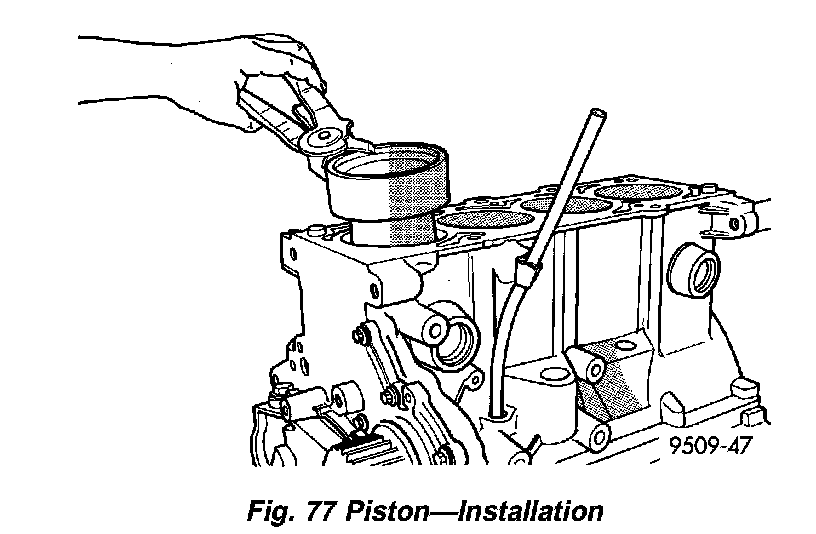 9509-47

Fig. 77 Piston—Installation