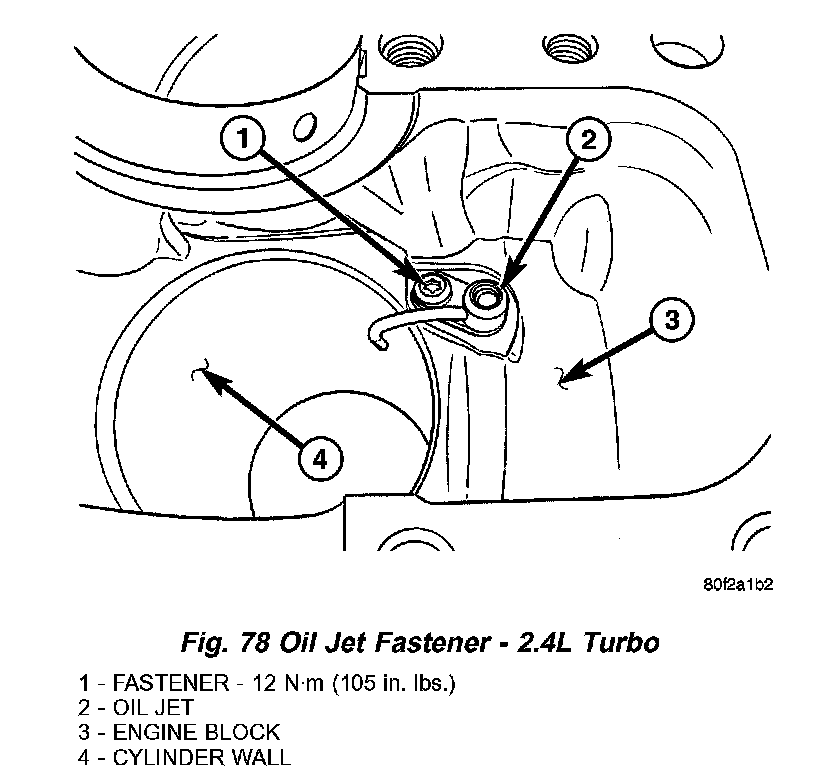 1

2

3

4

80f2a1b2

Fig. 78 Oil Jet Fastener - 2.4L Turbo

1 - FASTENER - 12 N·m (105 in. lbs.)
2 - OIL JET
3 - ENGINE BLOCK
4 - CYLINDER WALL