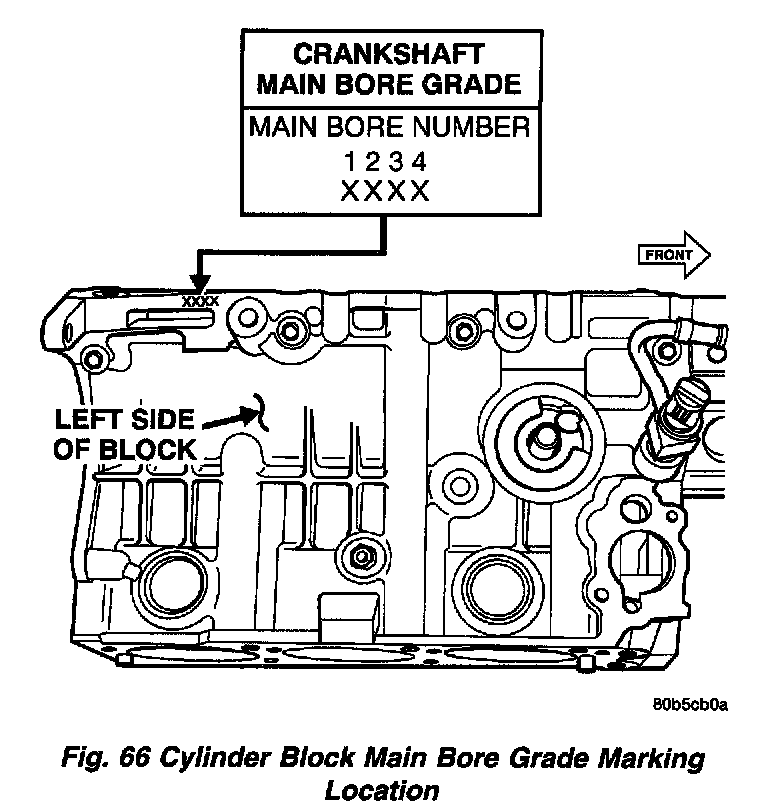 CRANKSHAFT MAIN BORE GRADE

MAIN BORE NUMBER
1 2 3 4
X X X X

FRONT

XXXX

LEFT SIDE OF BLOCK

80b5cb0a

Fig. 66 Cylinder Block Main Bore Grade Marking Location