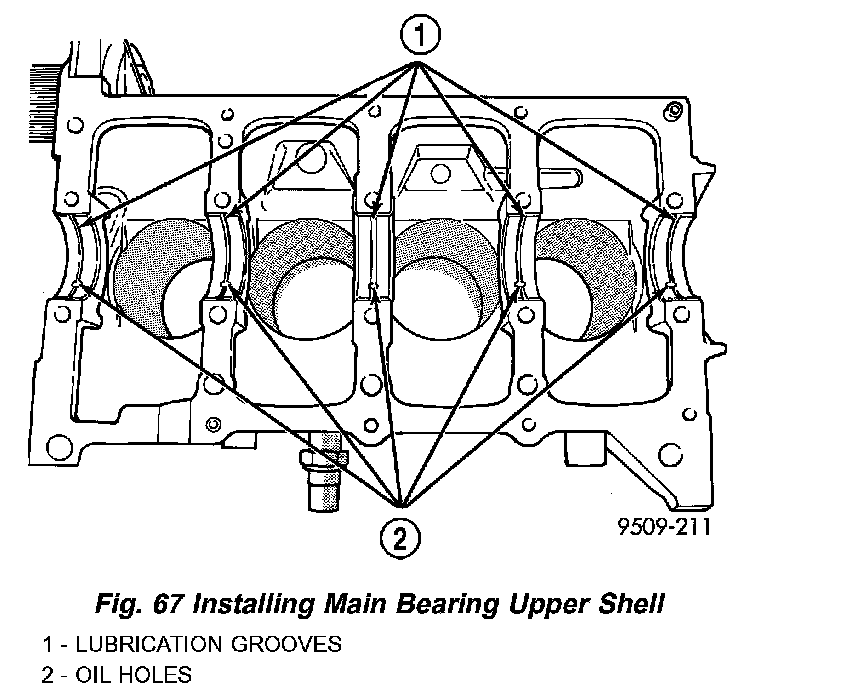 1

2

9509-211

Fig. 67 Installing Main Bearing Upper Shell

1 - LUBRICATION GROOVES
2 - OIL HOLES