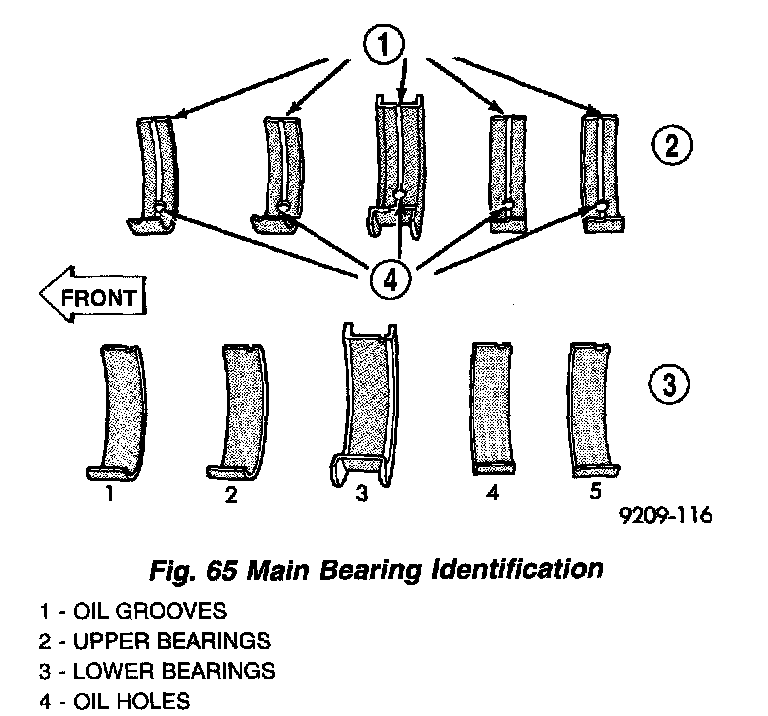 1

2

4

FRONT

3

1 2 3 4 5

9209-116

Fig. 65 Main Bearing Identification

1 - OIL GROOVES
2 - UPPER BEARINGS
3 - LOWER BEARINGS
4 - OIL HOLES