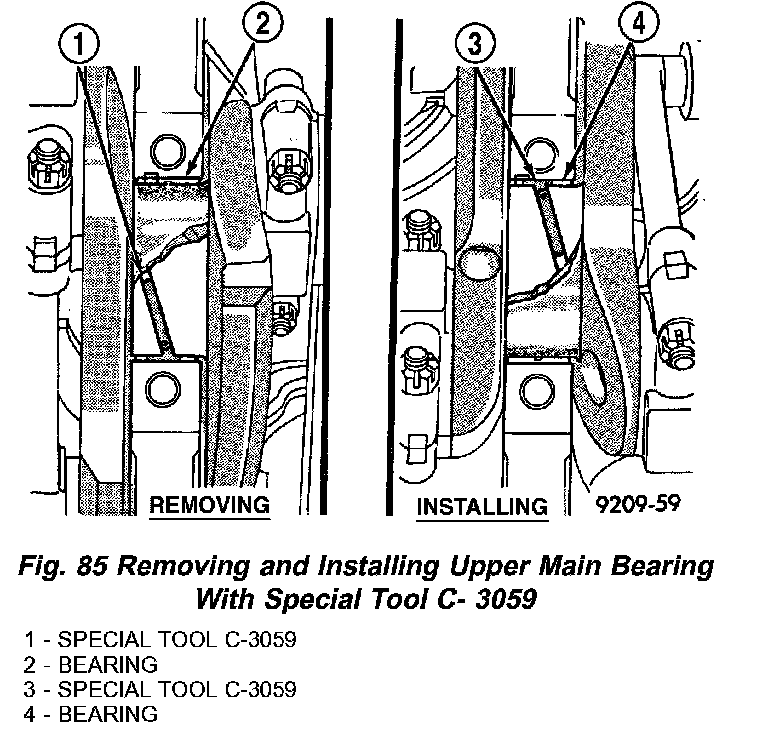 1
2
3
4

REMOVING
INSTALLING
9209-59

Fig. 85 Removing and Installing Upper Main Bearing With Special Tool C- 3059

1 - SPECIAL TOOL C-3059
2 - BEARING
3 - SPECIAL TOOL C-3059
4 - BEARING