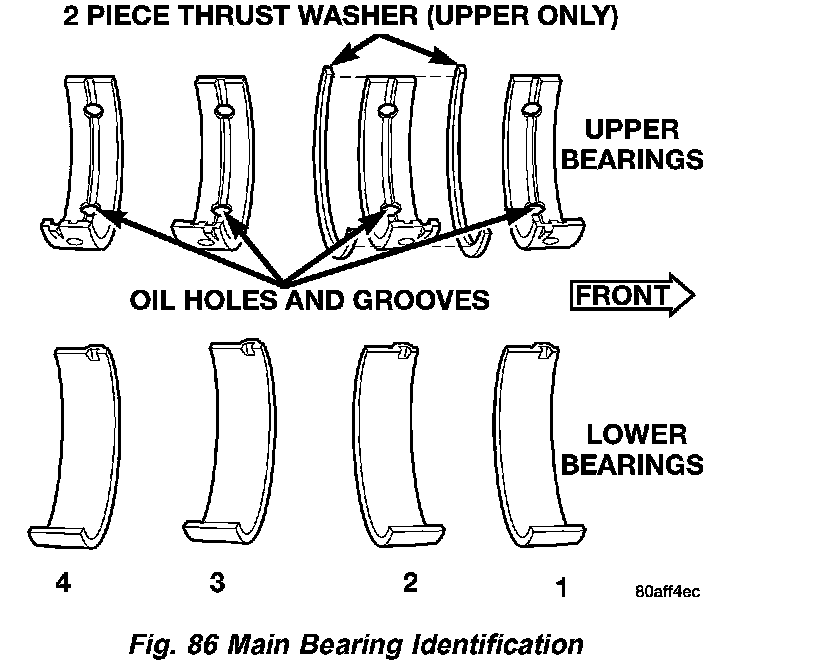 2 PIECE THRUST WASHER (UPPER ONLY)

UPPER BEARINGS

OIL HOLES AND GROOVES

FRONT

LOWER BEARINGS

4

3

2

1

80aff4ec

Fig. 86 Main Bearing Identification