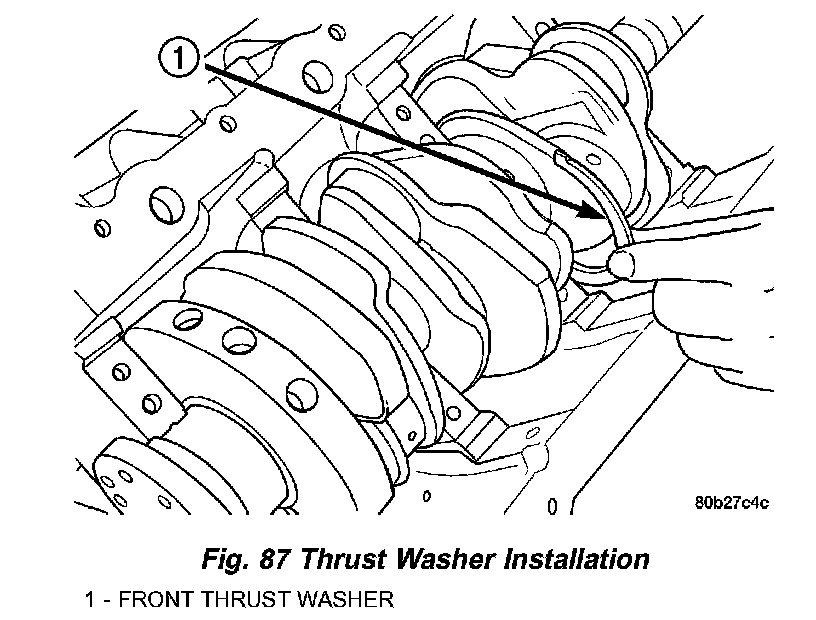 1

80b27c4c

Fig. 87 Thrust Washer Installation

1 - FRONT THRUST WASHER