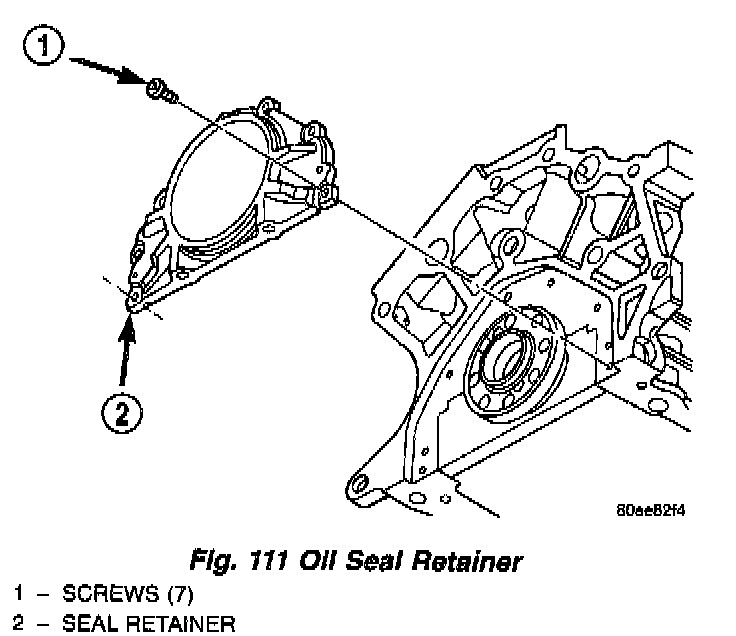 1

2

80ae82f4

Fig. 111 Oil Seal Retainer

1 – SCREWS (7)
2 – SEAL RETAINER