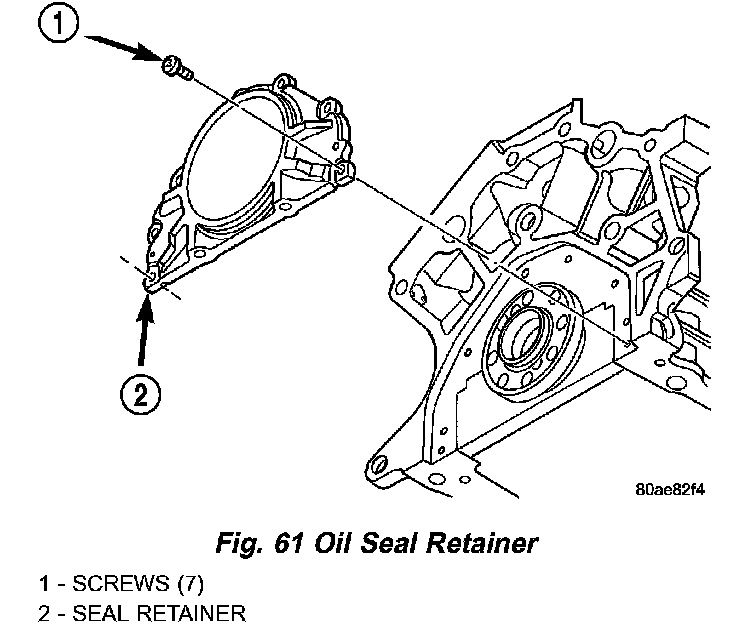 1

2

80ae82f4

Fig. 61 Oil Seal Retainer

1 - SCREWS (7)
2 - SEAL RETAINER