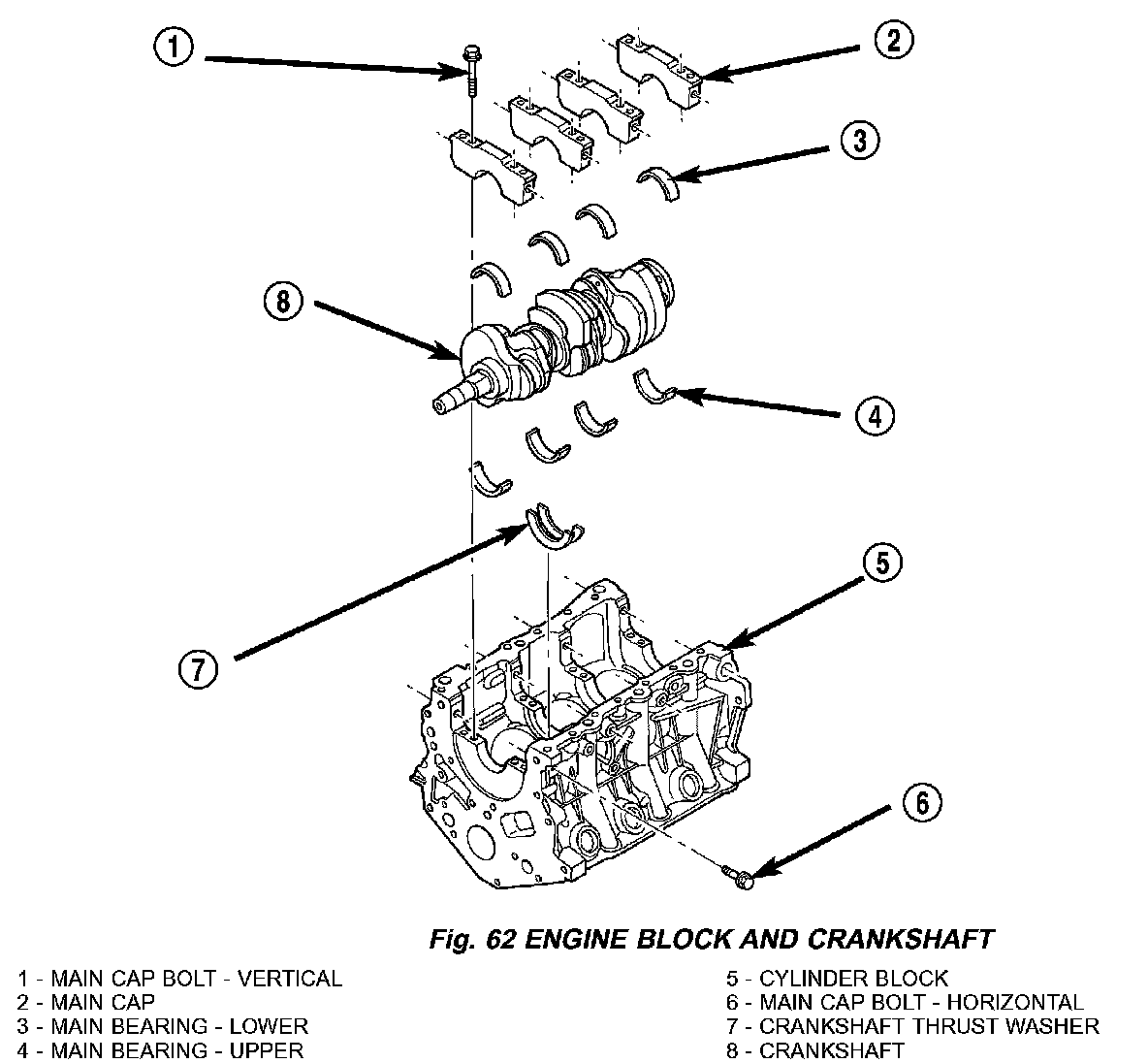 1
2
3
8
4
5
7
6

Fig. 62 ENGINE BLOCK AND CRANKSHAFT

1 - MAIN CAP BOLT - VERTICAL
2 - MAIN CAP
3 - MAIN BEARING - LOWER
4 - MAIN BEARING - UPPER

5 - CYLINDER BLOCK
6 - MAIN CAP BOLT - HORIZONTAL
7 - CRANKSHAFT THRUST WASHER
8 - CRANKSHAFT