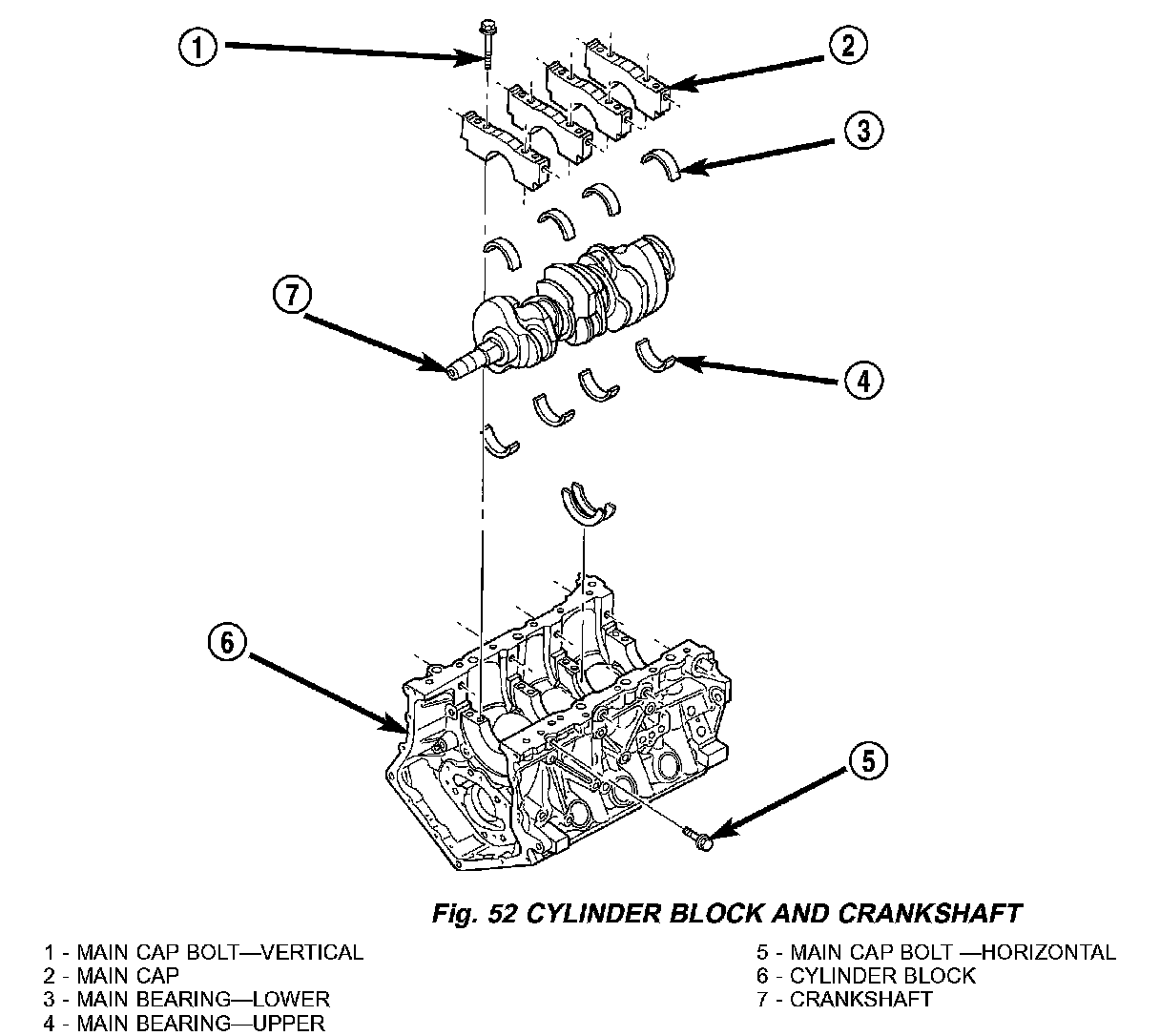 1
2
3
7
4
6
5

Fig. 52 CYLINDER BLOCK AND CRANKSHAFT

1 - MAIN CAP BOLT—VERTICAL
2 - MAIN CAP
3 - MAIN BEARING—LOWER
4 - MAIN BEARING—UPPER

5 - MAIN CAP BOLT —HORIZONTAL
6 - CYLINDER BLOCK
7 - CRANKSHAFT