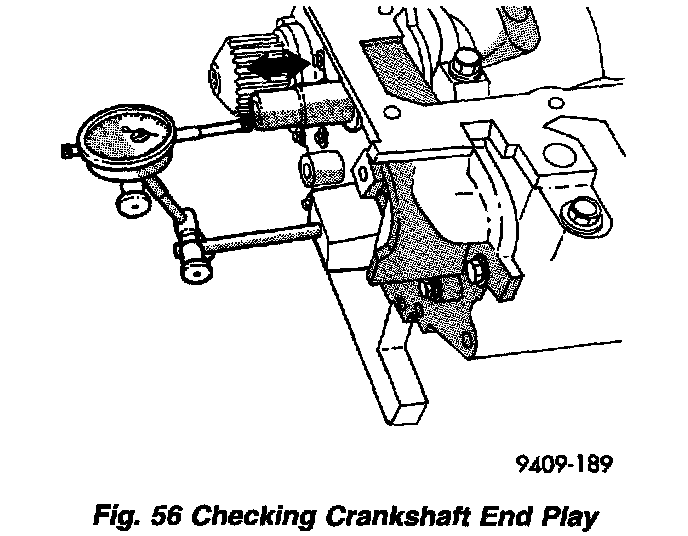 9409-189

Fig. 56 Checking Crankshaft End Play