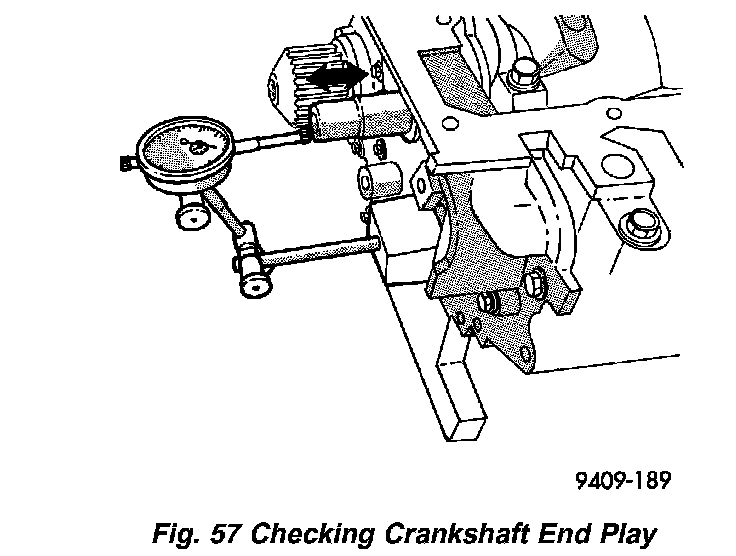 9409-189

Fig. 57 Checking Crankshaft End Play