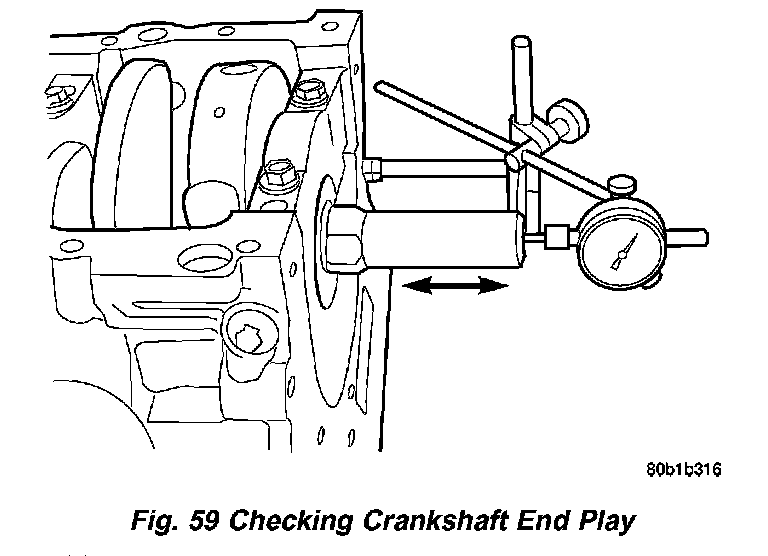 80b1b316

Fig. 59 Checking Crankshaft End Play