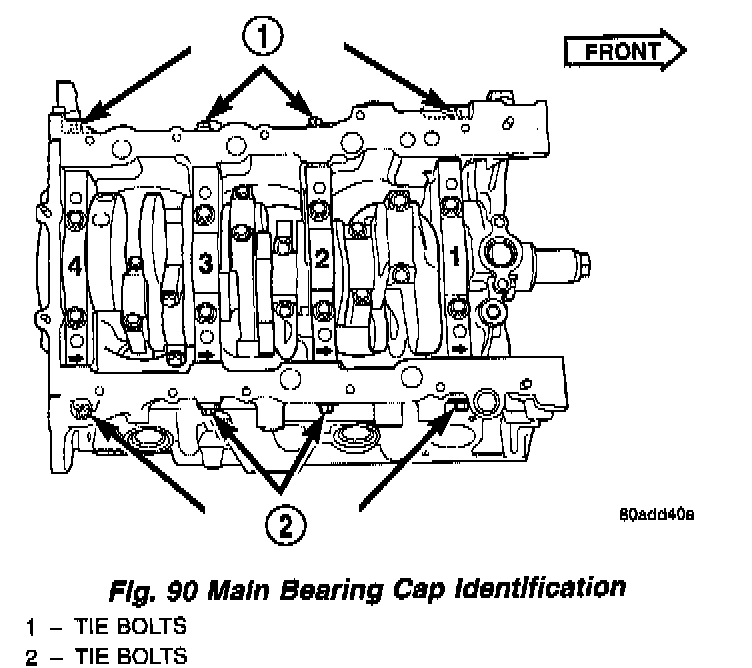 1

FRONT

4

3

2

1

2

80add40a

Fig. 90 Main Bearing Cap Identification

1 – TIE BOLTS
2 – TIE BOLTS