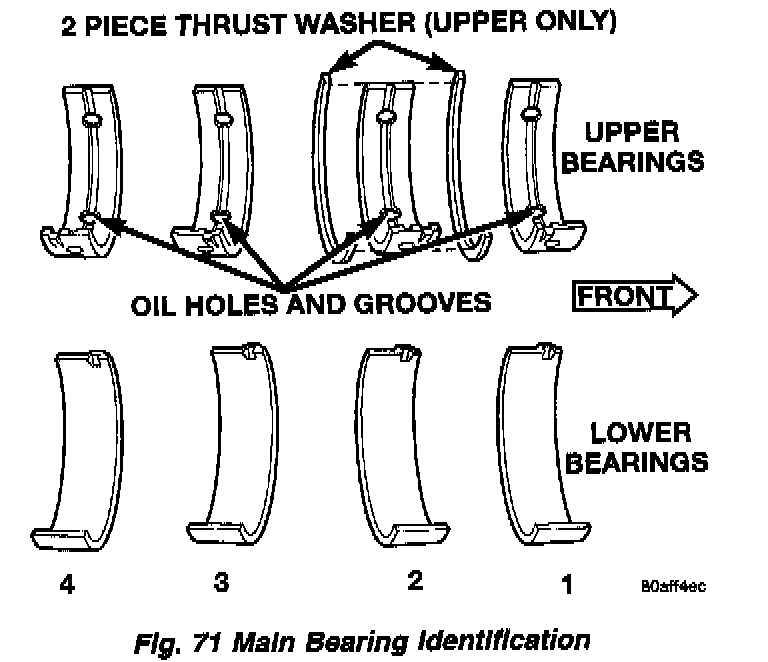 2 PIECE THRUST WASHER (UPPER ONLY)

UPPER BEARINGS

OIL HOLES AND GROOVES

FRONT

LOWER BEARINGS

4

3

2

1

80aff4ec

Fig. 71 Main Bearing Identification