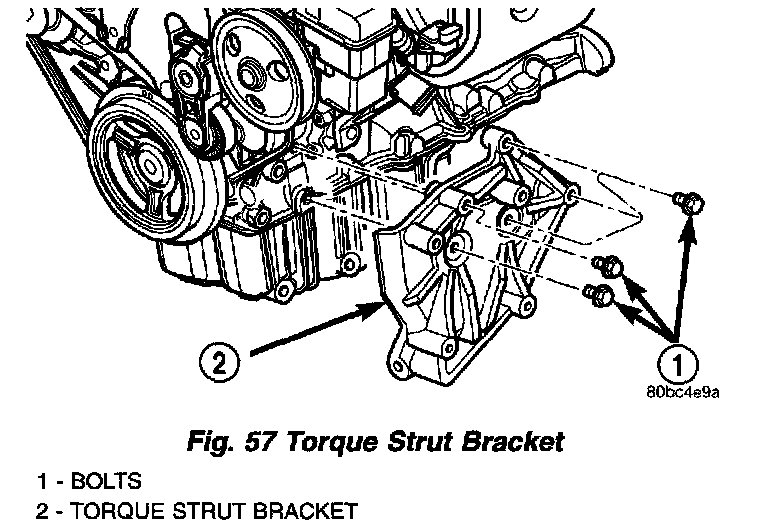 2

1

80bc4e9a

Fig. 57 Torque Strut Bracket

1 - BOLTS
2 - TORQUE STRUT BRACKET