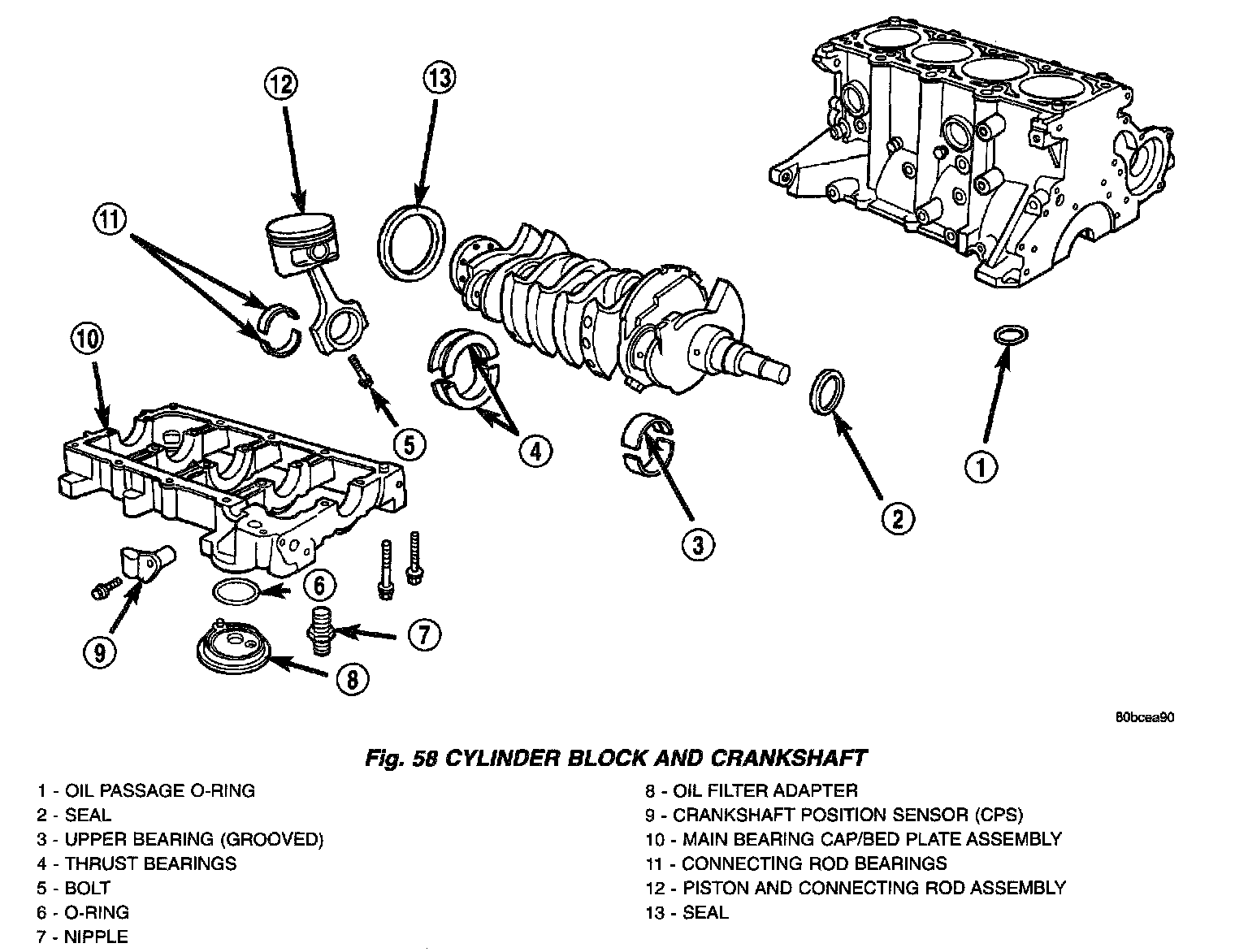 12

13

11

10

5

4

3

2

1

6

7

9

8

80bcea90

Fig. 58 CYLINDER BLOCK AND CRANKSHAFT

1 - OIL PASSAGE O-RING
2 - SEAL
3 - UPPER BEARING (GROOVED)
4 - THRUST BEARINGS
5 - BOLT
6 - O-RING
7 - NIPPLE

8 - OIL FILTER ADAPTER
9 - CRANKSHAFT POSITION SENSOR (CPS)
10 - MAIN BEARING CAP/BED PLATE ASSEMBLY
11 - CONNECTING ROD BEARINGS
12 - PISTON AND CONNECTING ROD ASSEMBLY
13 - SEAL