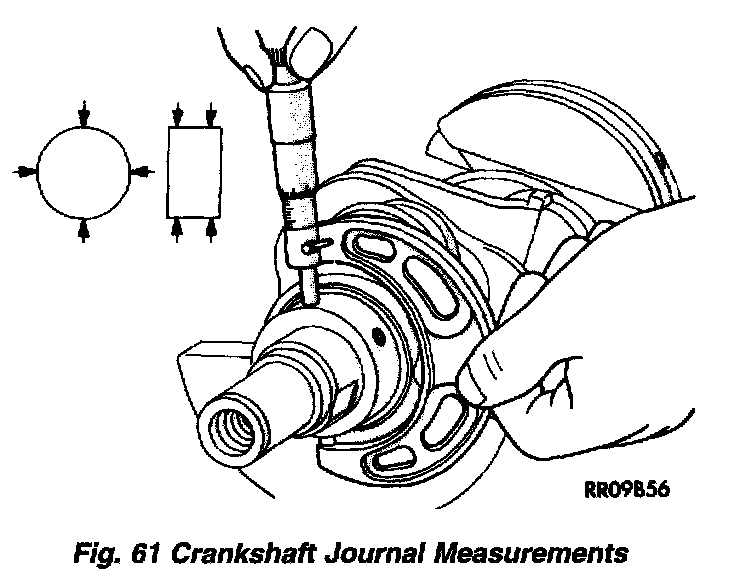 RR09B56

Fig. 61 Crankshaft Journal Measurements