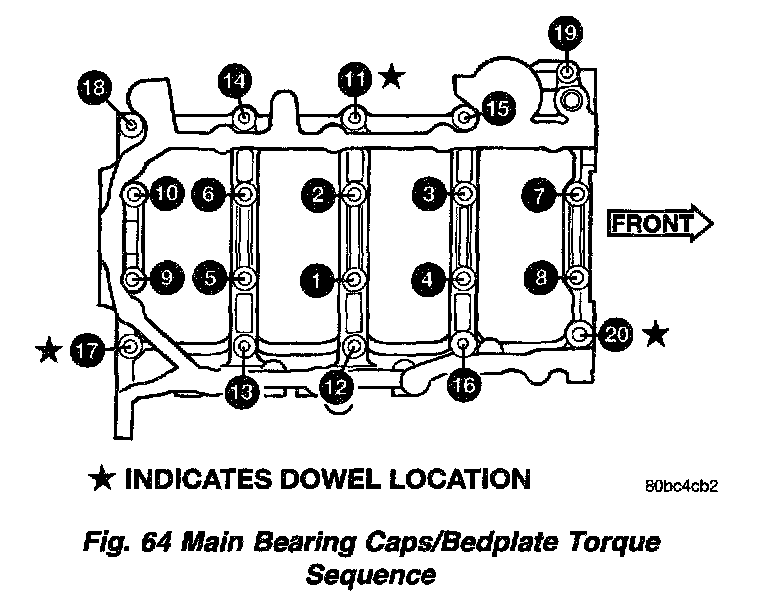 19
18
14
11 ★
15
10
6
2
3
7
FRONT
9
5
1
4
8
★ 17
20 ★
13
12
16

★ INDICATES DOWEL LOCATION

80bc4cb2

Fig. 64 Main Bearing Caps/Bedplate Torque Sequence