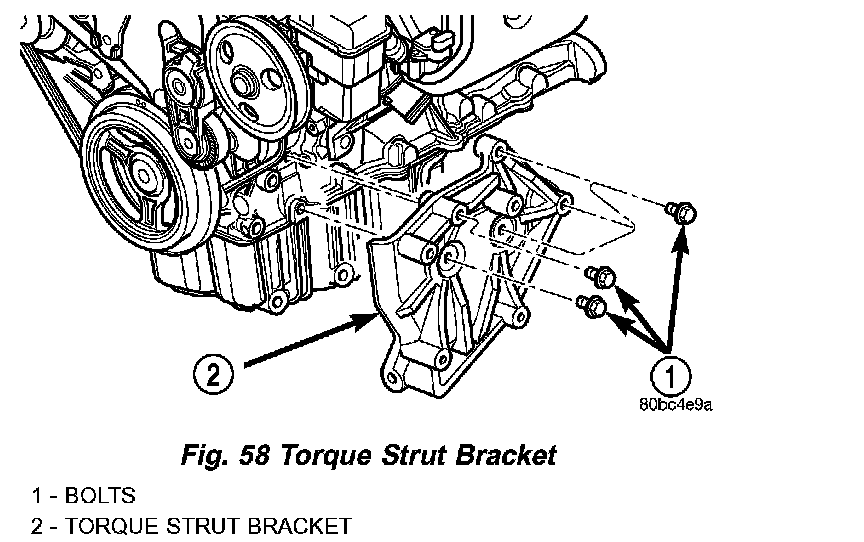 2

1

80bc4e9a

Fig. 58 Torque Strut Bracket

1 - BOLTS
2 - TORQUE STRUT BRACKET